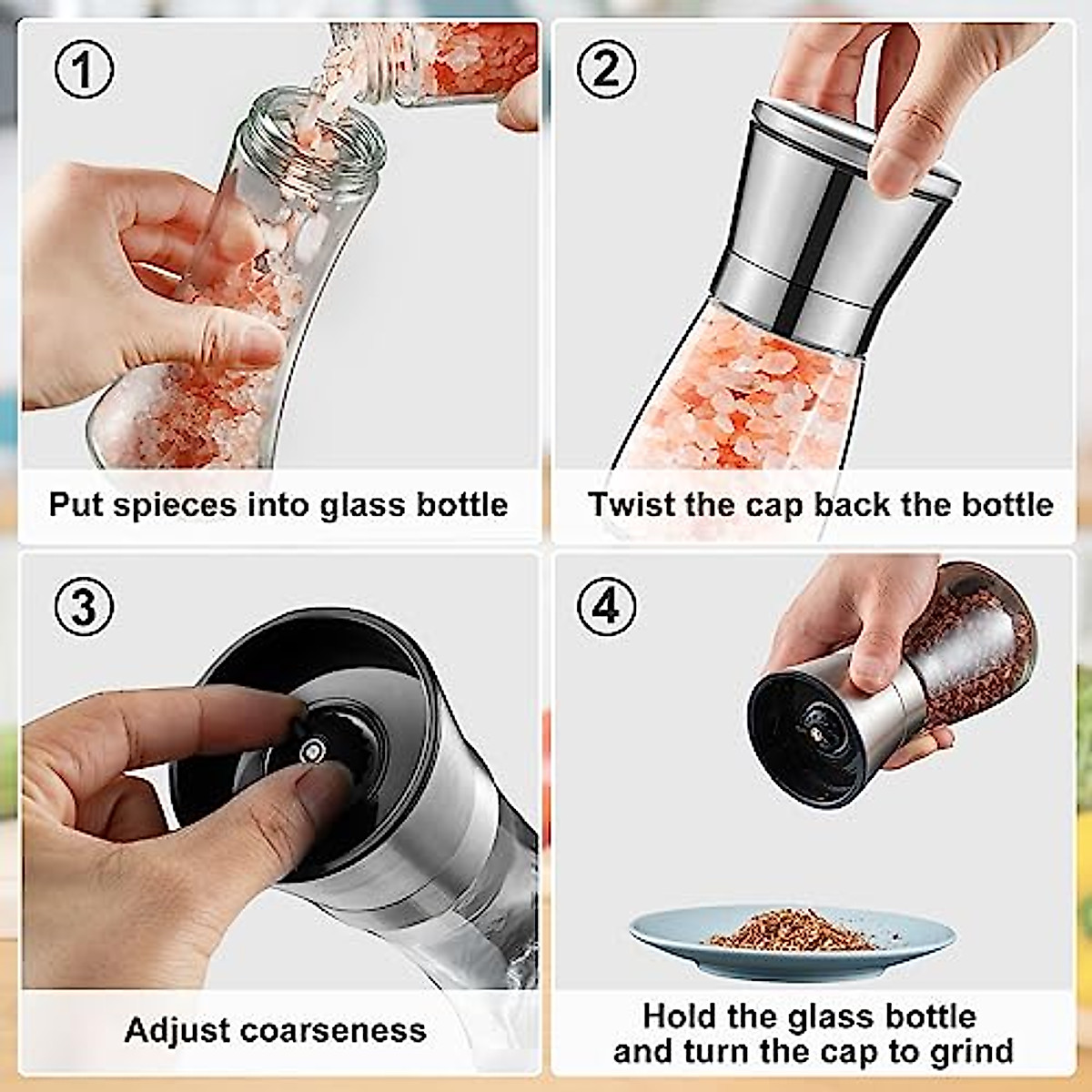 ①
Put spieces into glass bottle

②
Twist the cap back the bottle

③
Adjust coarseness

④
Hold the glass bottle and turn the cap to grind