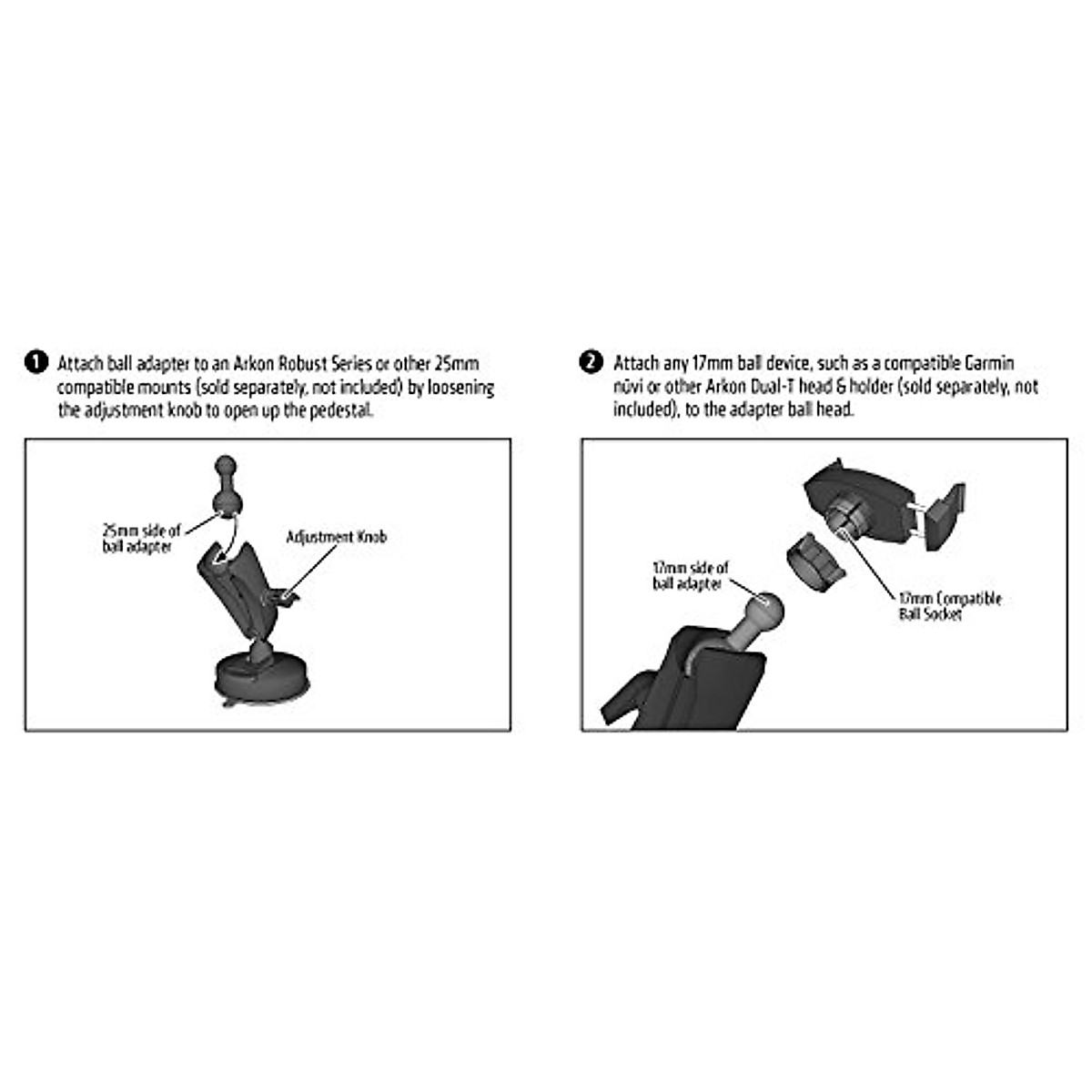 1 Attach ball adapter to an Arkon Robust Series or other 25mm compatible mounts (sold separately, not included) by loosening the adjustment knob to open up the pedestal.

25mm side of ball adapter

Adjustment Knob

2 Attach any 17mm ball device, such as a compatible Garmin nüvi or other Arkon Dual-T head & holder (sold separately, not included), to the adapter ball head.

17mm side of ball adapter

17mm Compatible Ball Socket