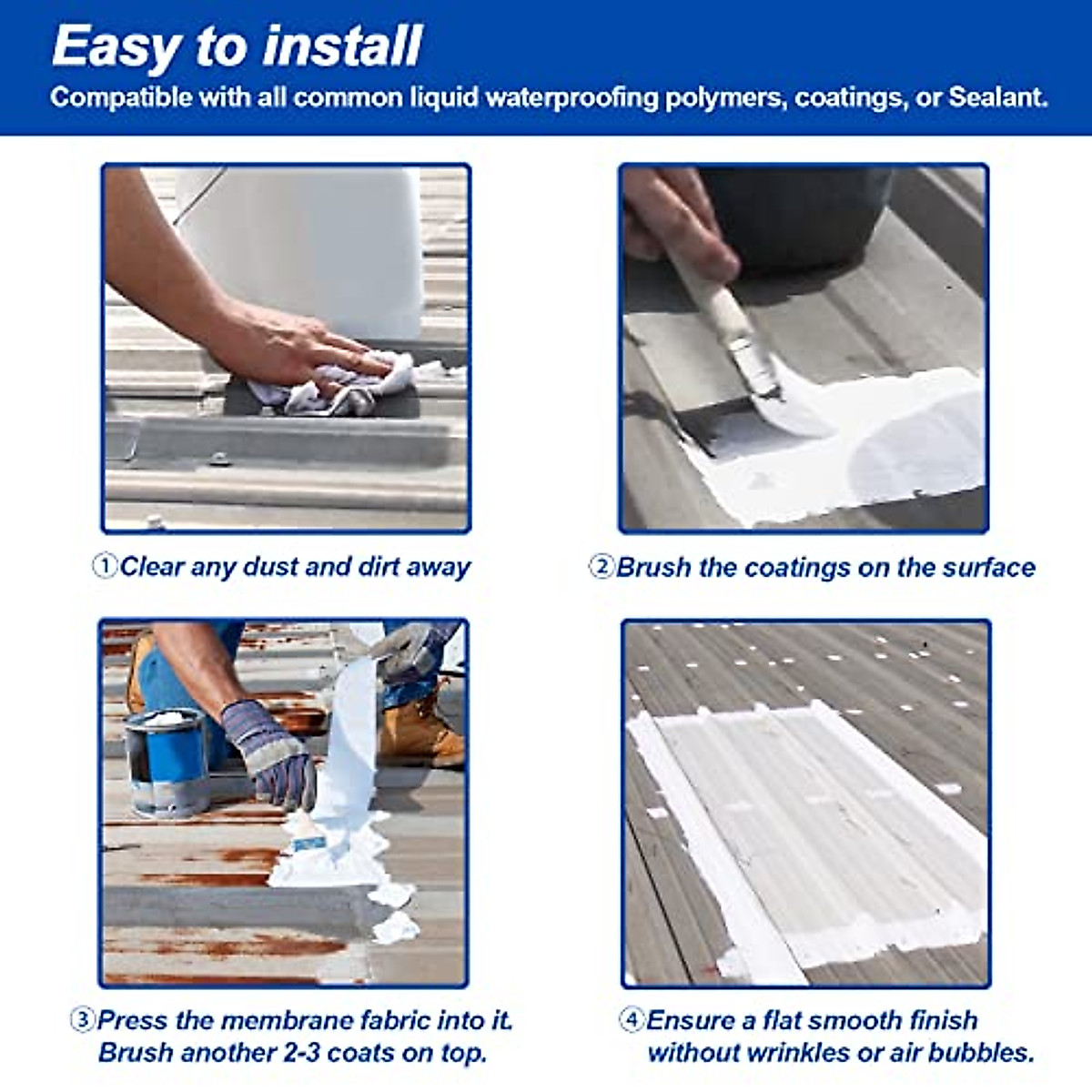 Easy to install
Compatible with all common liquid waterproofing polymers, coatings, or Sealant.

①Clear any dust and dirt away

②Brush the coatings on the surface

③Press the membrane fabric into it. Brush another 2-3 coats on top.

④Ensure a flat smooth finish without wrinkles or air bubbles.