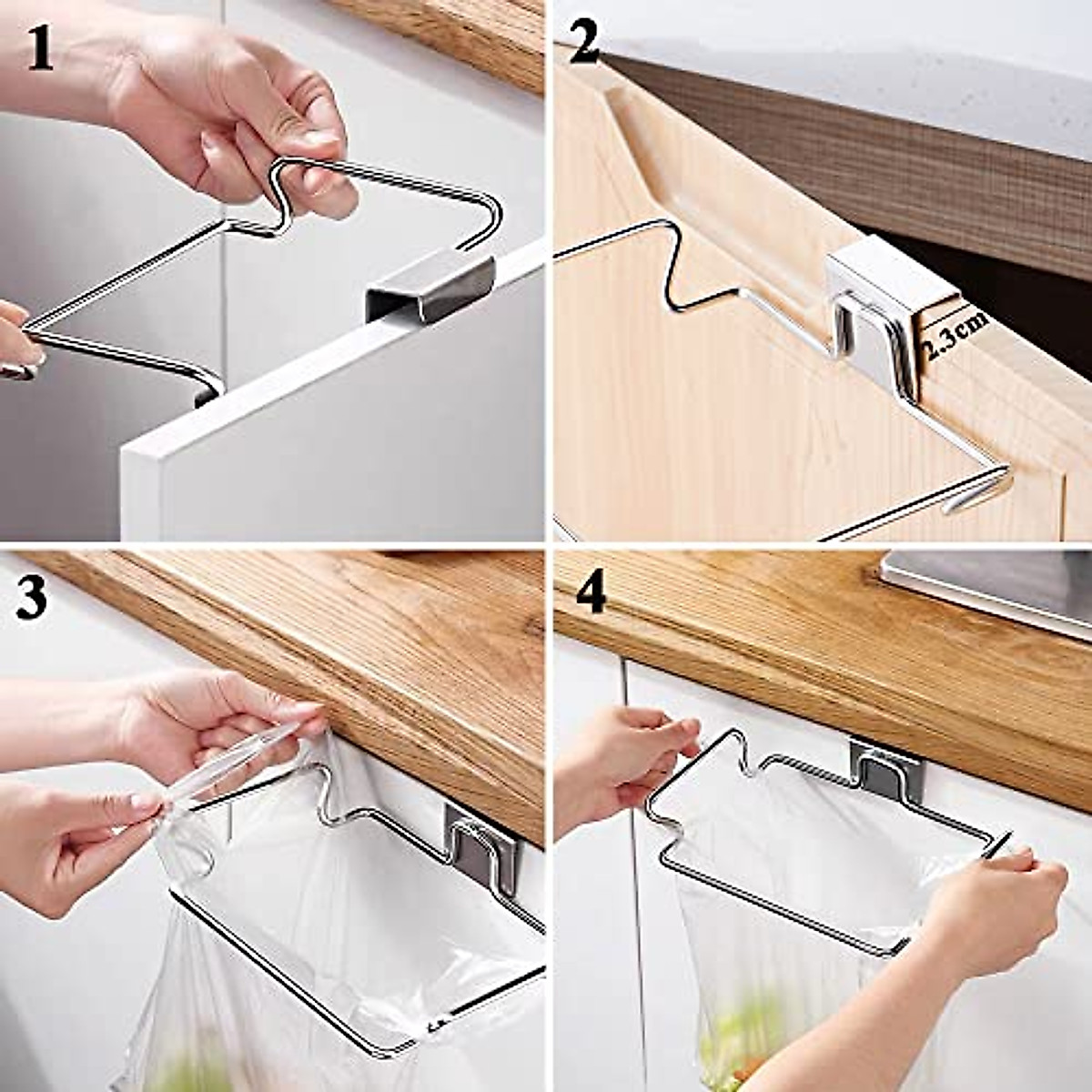 1

2

2.3cm

3

4