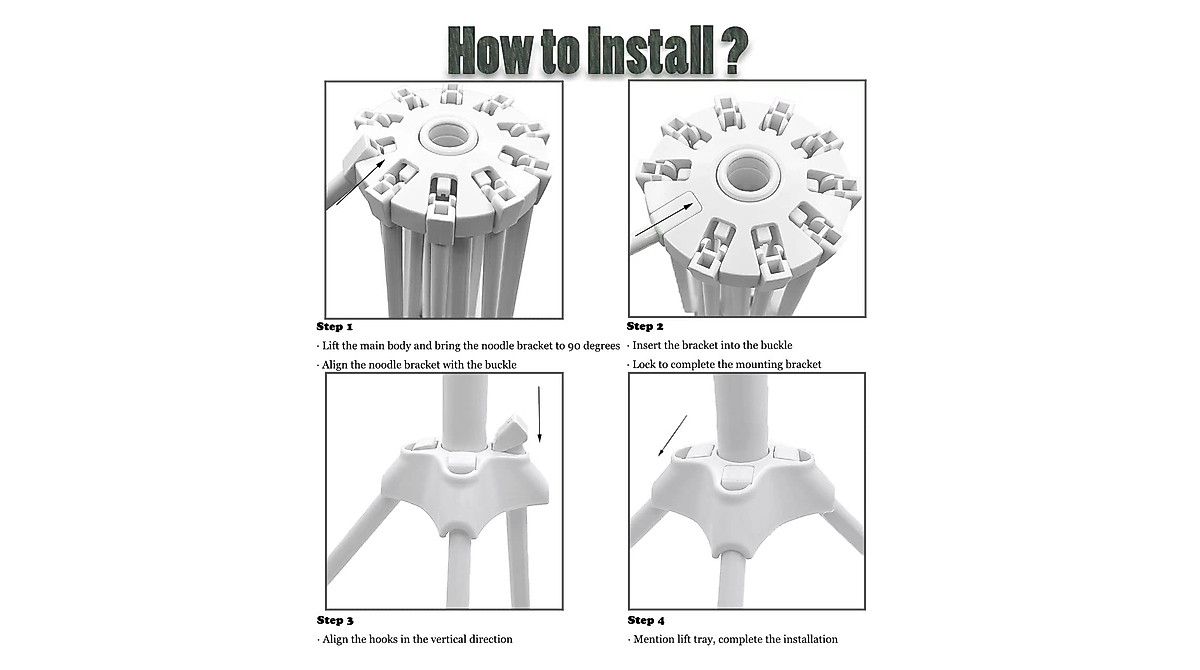 How to Install ?

Step 1

· Lift the main body and bring the noodle bracket to 90 degrees

· Align the noodle bracket with the buckle

Step 2

· Insert the bracket into the buckle

· Lock to complete the mounting bracket

Step 3

· Align the hooks in the vertical direction

Step 4

· Mention lift tray, complete the installation