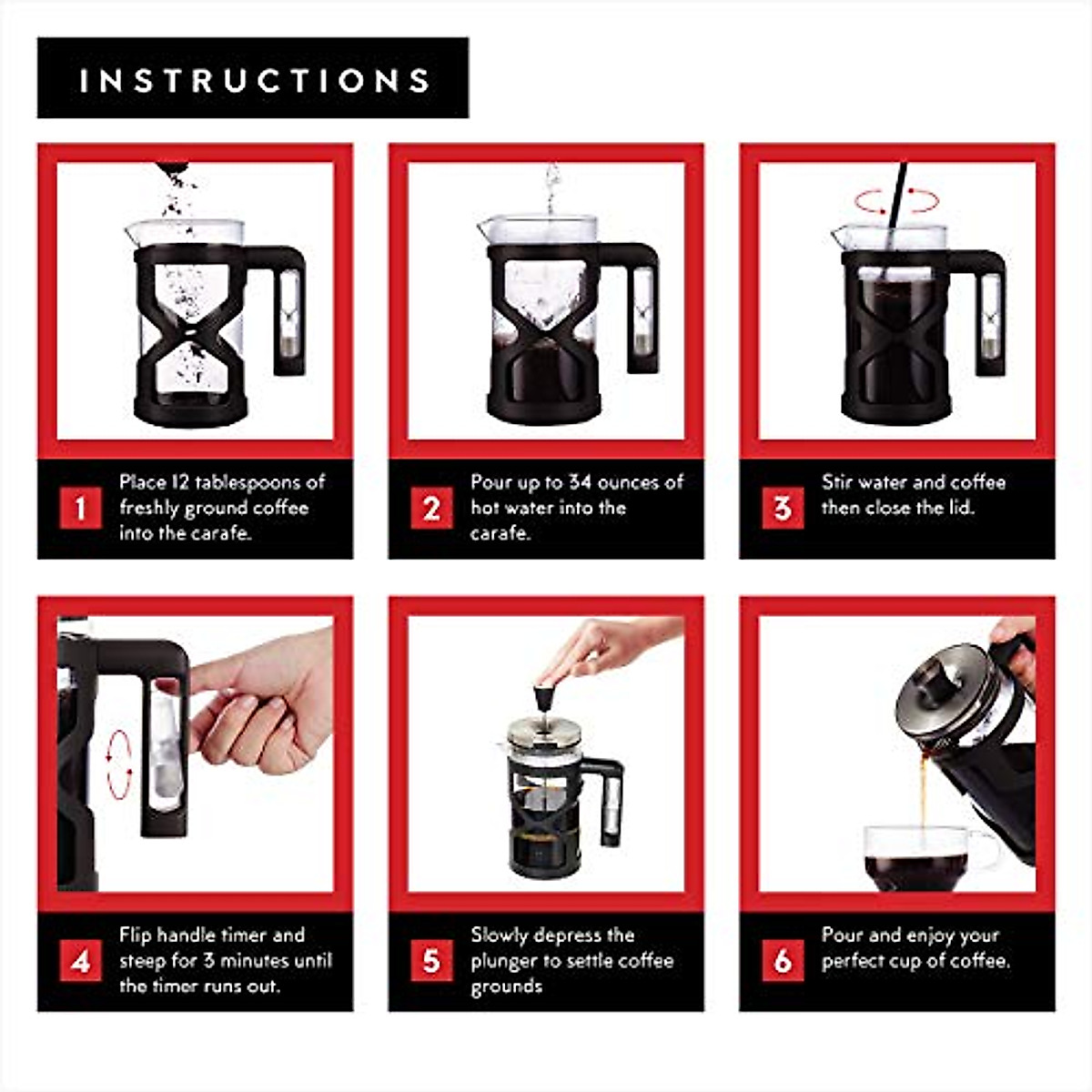 INSTRUCTIONS

1 Place 12 tablespoons of freshly ground coffee into the carafe.

2 Pour up to 34 ounces of hot water into the carafe.

3 Stir water and coffee then close the lid.

4 Flip handle timer and steep for 3 minutes until the timer runs out.

5 Slowly depress the plunger to settle coffee grounds

6 Pour and enjoy your perfect cup of coffee.