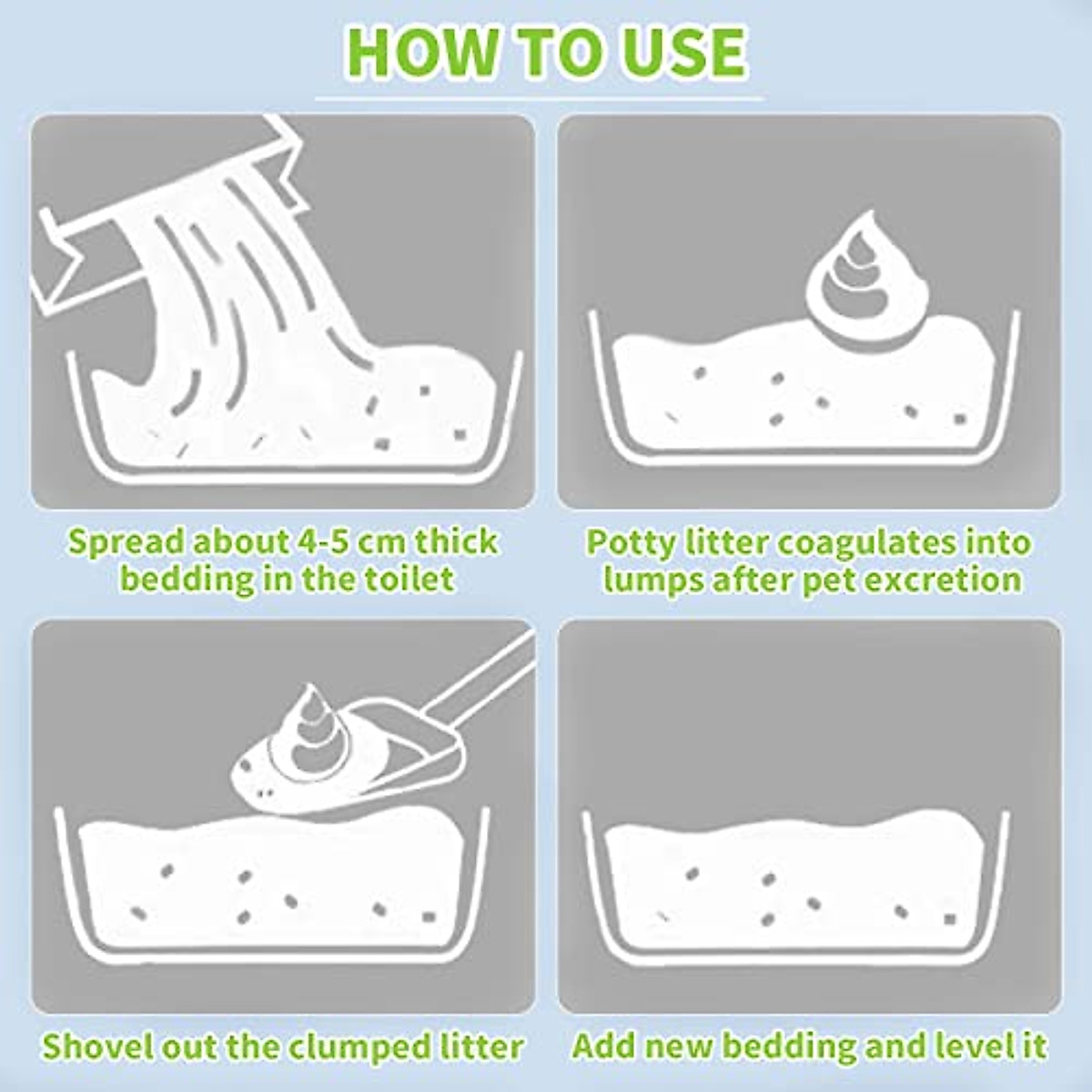 HOW TO USE

Spread about 4-5 cm thick bedding in the toilet

Potty litter coagulates into lumps after pet excretion

Shovel out the clumped litter

Add new bedding and level it