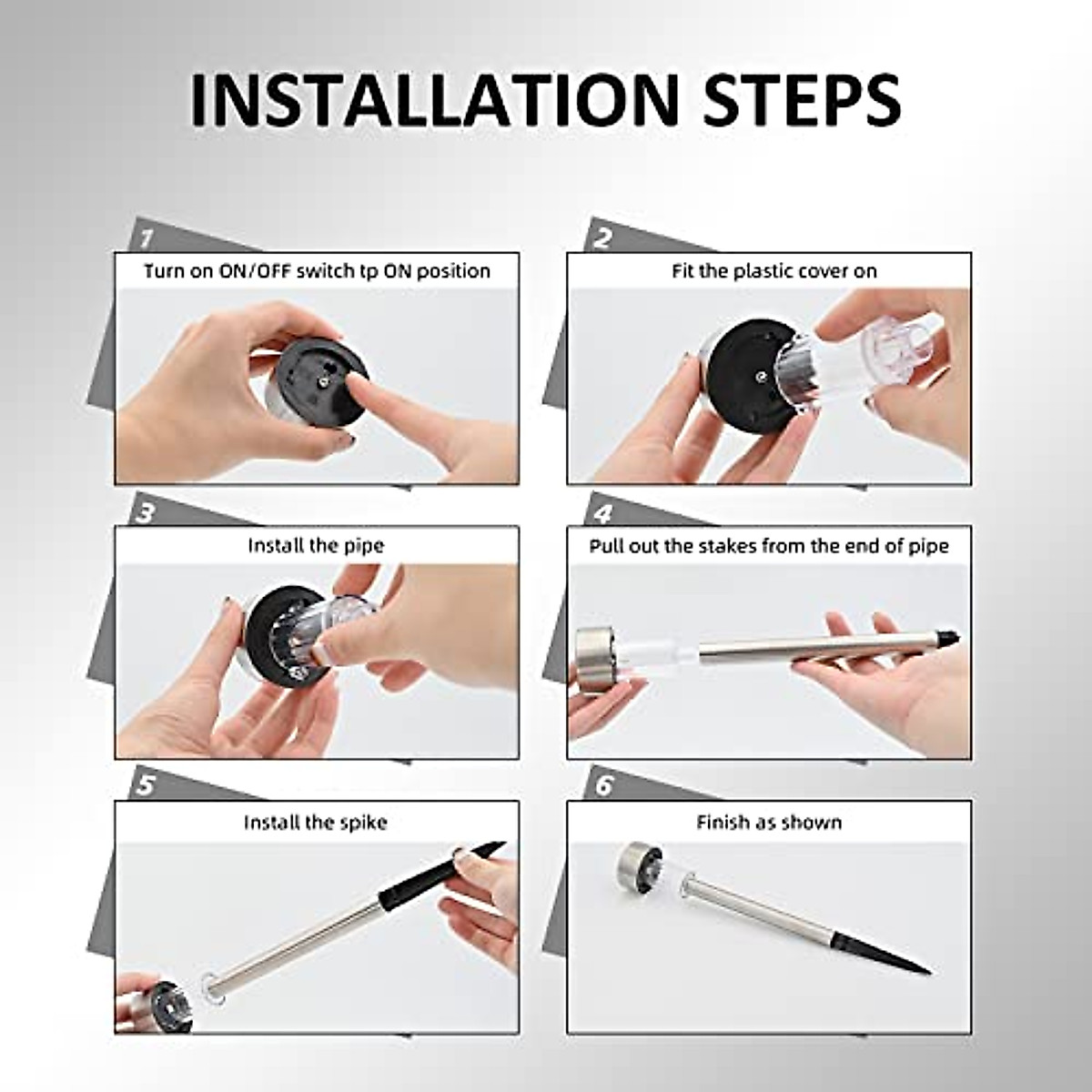 INSTALLATION STEPS

1
Turn on ON/OFF switch tp ON position

2
Fit the plastic cover on

3
Install the pipe

4
Pull out the stakes from the end of pipe

5
Install the spike

6
Finish as shown