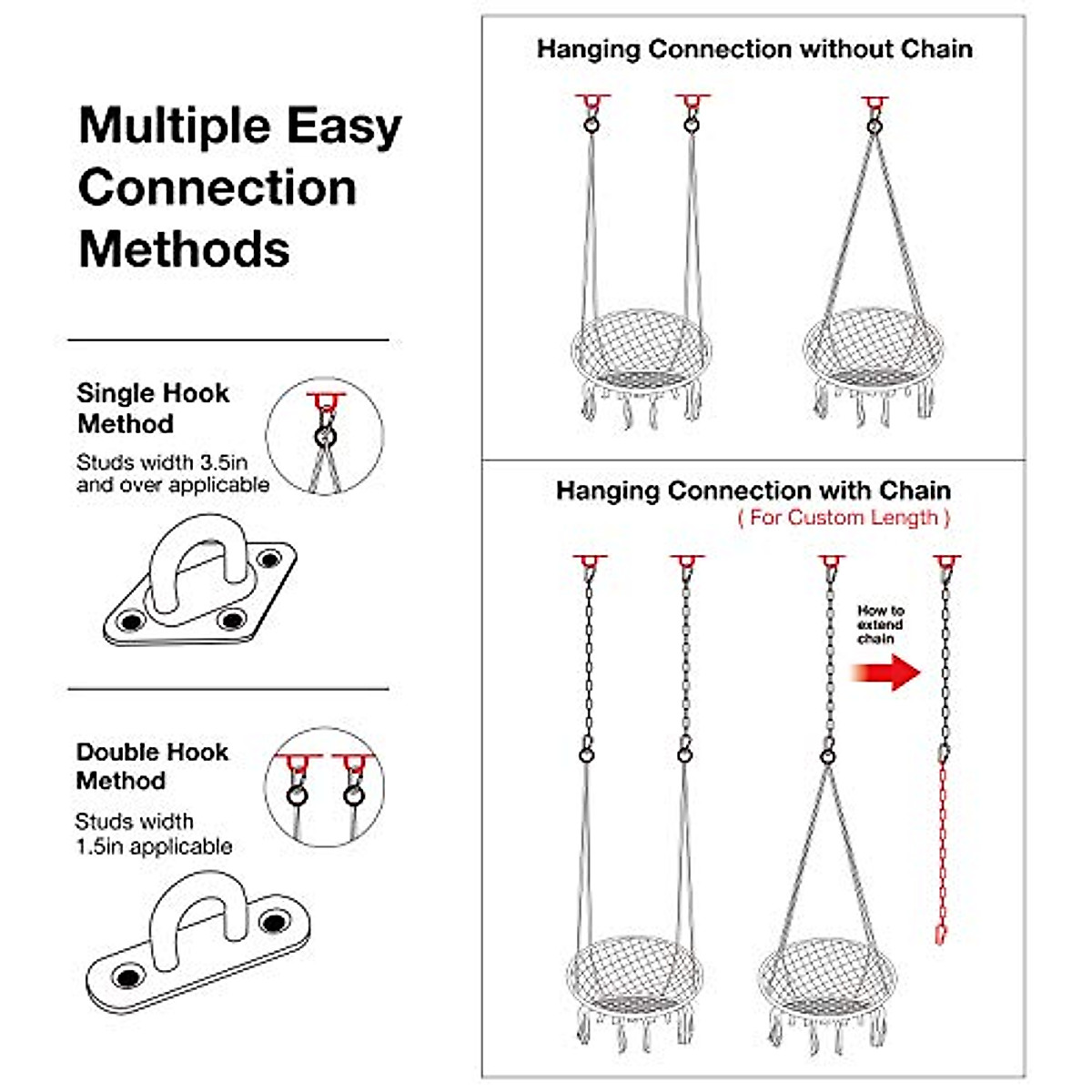 Multiple Easy Connection Methods

Single Hook Method

Studs width 3.5in and over applicable

Double Hook Method

Studs width 1.5in applicable

Hanging Connection without Chain

Hanging Connection with Chain
( For Custom Length )

How to extend chain