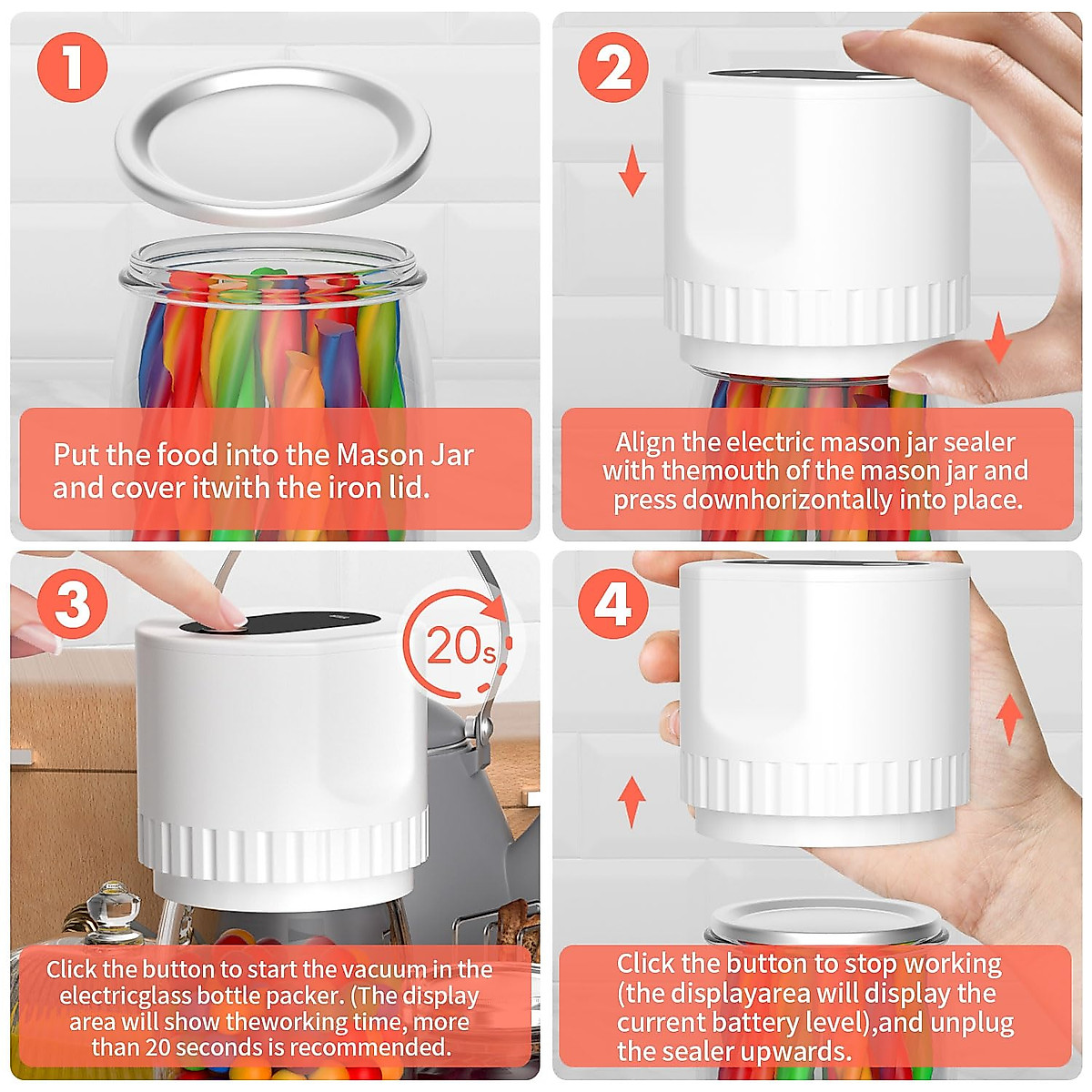 1

Put the food into the Mason Jar and cover itwith the iron lid.

2

Align the electric mason jar sealer with themouth of the mason jar and press downhorizontally into place.

3

20s

Click the button to start the vacuum in the electricglass bottle packer. (The display area will show theworking time, more than 20 seconds is recommended.

4

Click the button to stop working (the displayarea will display the current battery level),and unplug the sealer upwards.