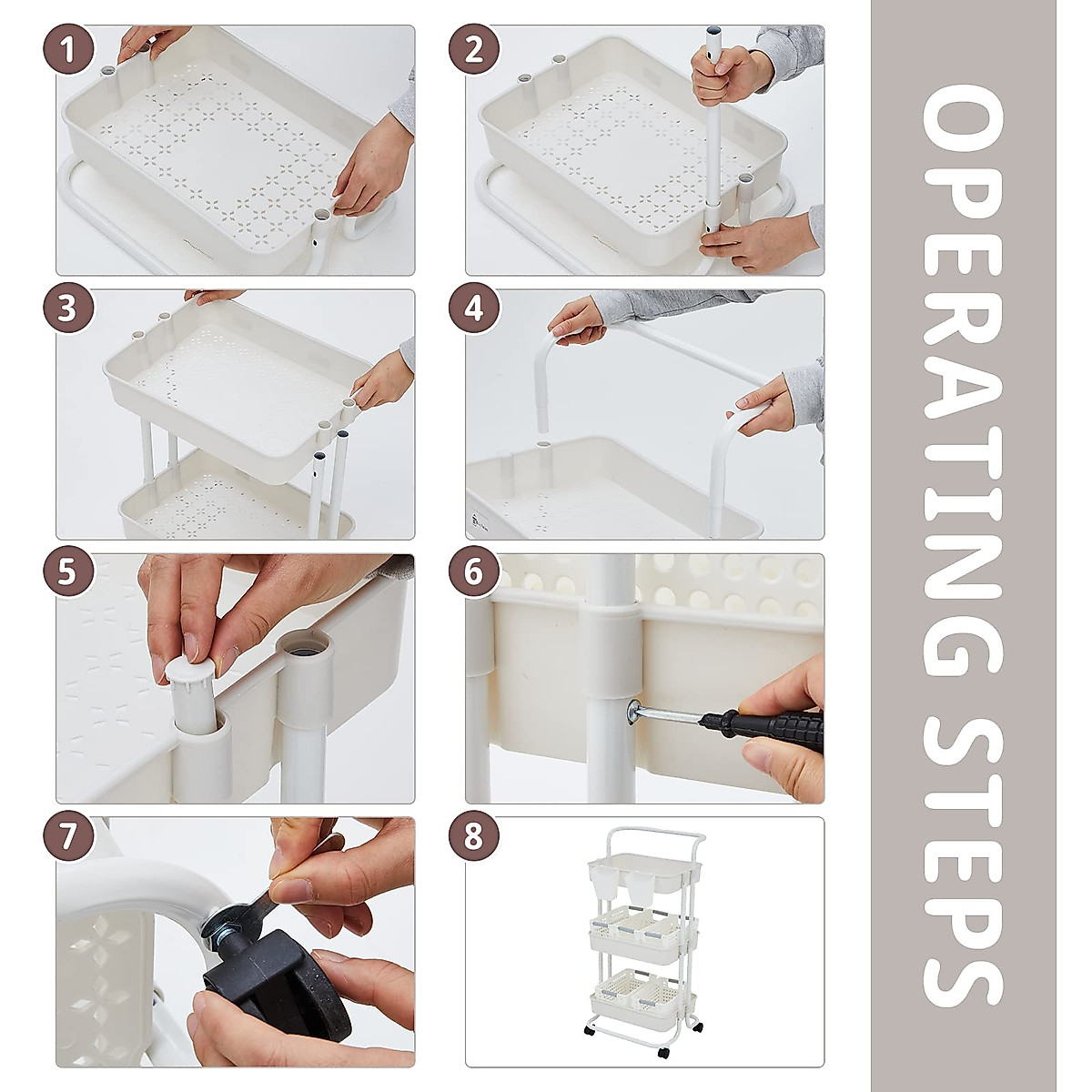 1
2
3
4
5
6
7
8
OPERATING STEPS