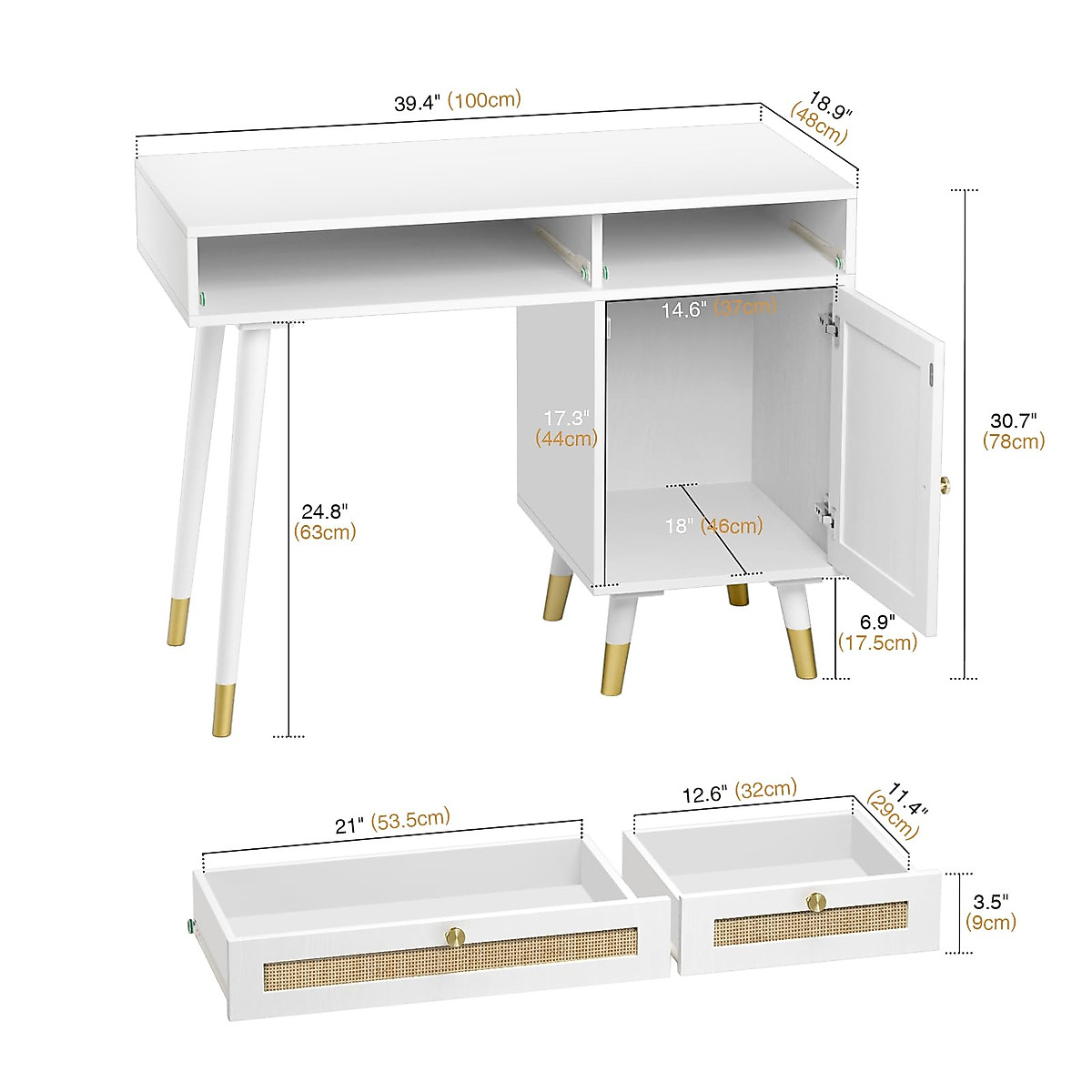 39.4" (100cm)
18.9" (48cm)
14.6" (37cm)
17.3" (44cm)
30.7" (78cm)
24.8" (63cm)
18" (46cm)
6.9" (17.5cm)
21" (53.5cm)
12.6" (32cm)
11.4" (29cm)
3.5" (9cm)