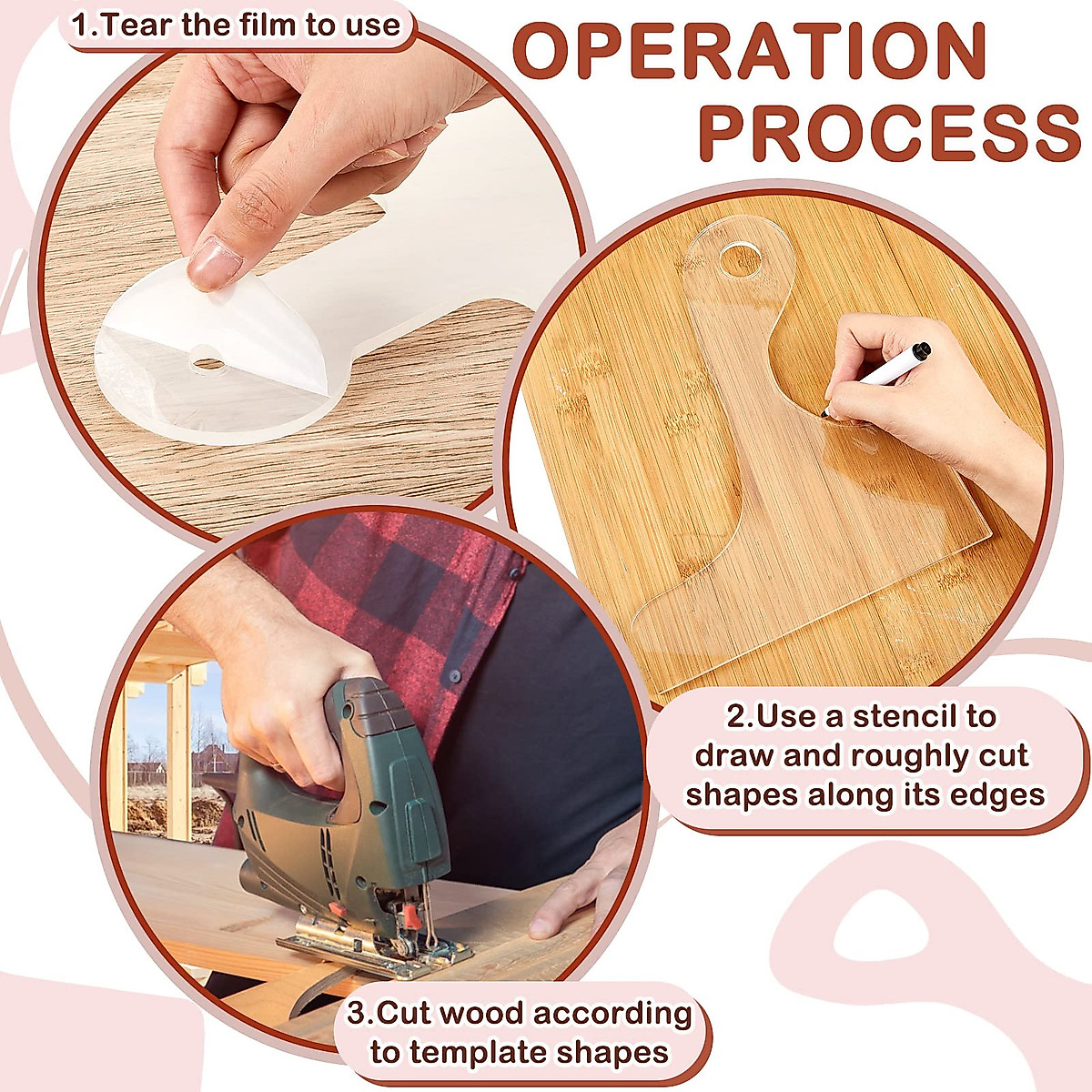 1.Tear the film to use

OPERATION PROCESS

2.Use a stencil to draw and roughly cut shapes along its edges

3.Cut wood according to template shapes