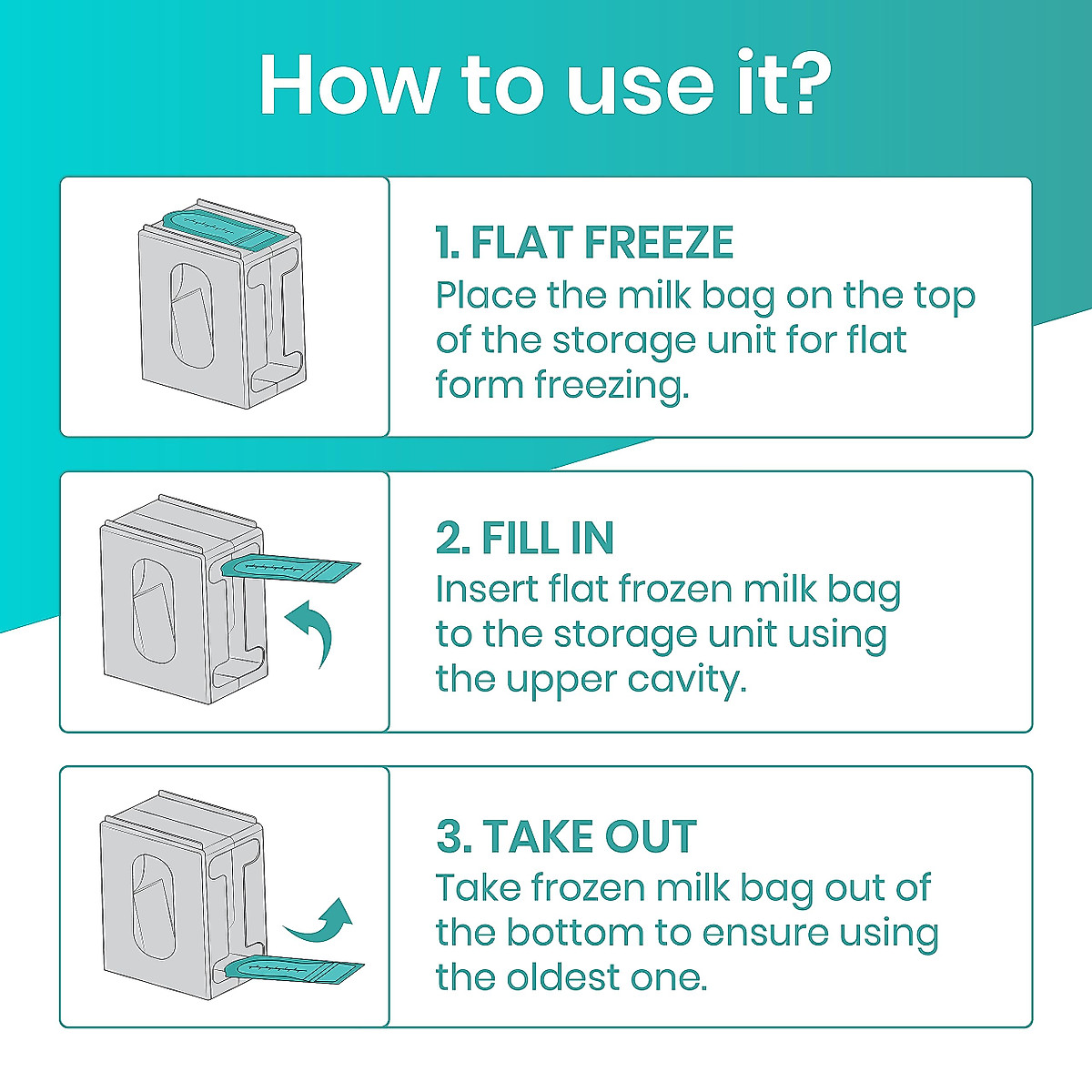 How to use it?

1. FLAT FREEZE
Place the milk bag on the top of the storage unit for flat form freezing.

2. FILL IN
Insert flat frozen milk bag to the storage unit using the upper cavity.

3. TAKE OUT
Take frozen milk bag out of the bottom to ensure using the oldest one.