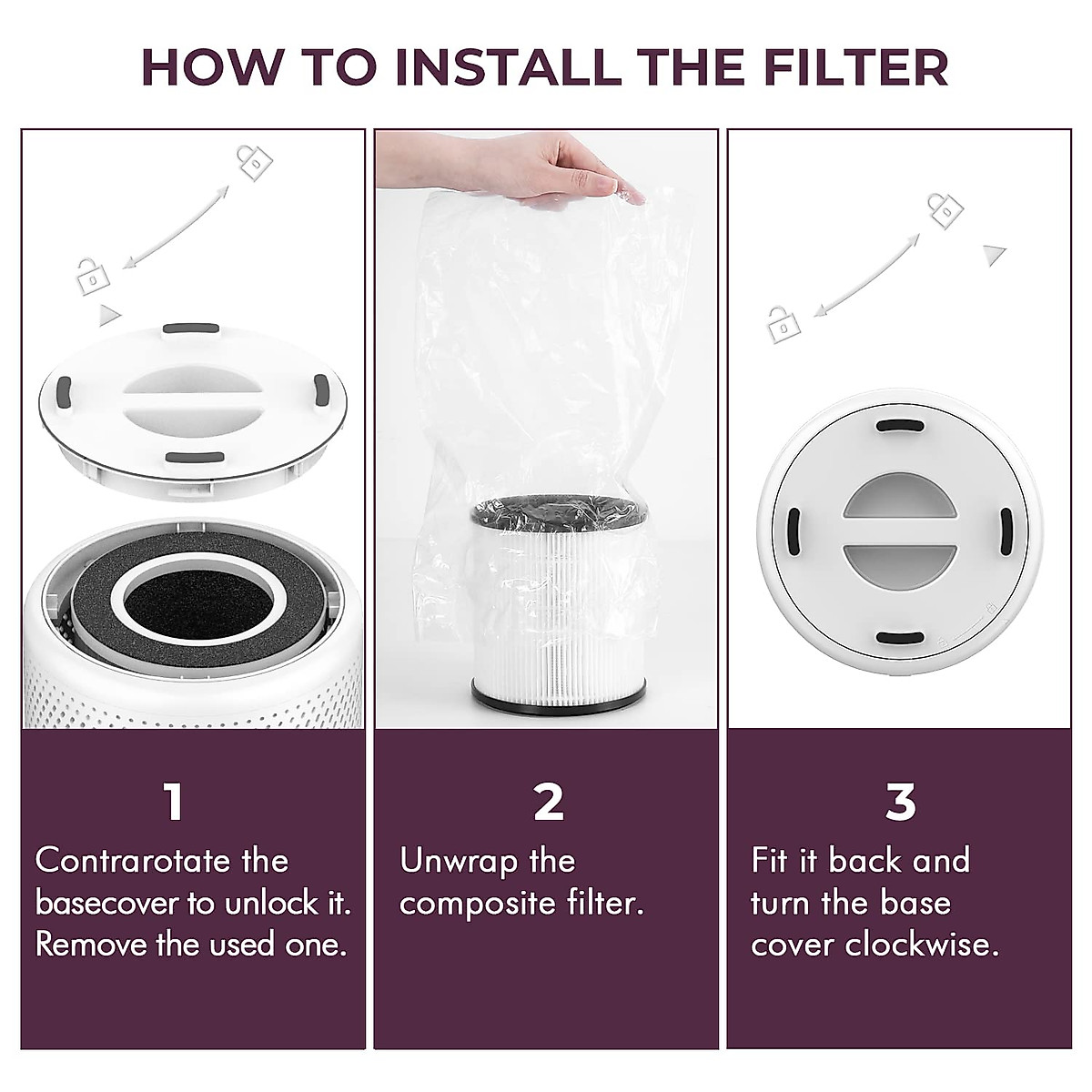 HOW TO INSTALL THE FILTER

1
Contrarotate the basecover to unlock it. Remove the used one.

2
Unwrap the composite filter.

3
Fit it back and turn the base cover clockwise.