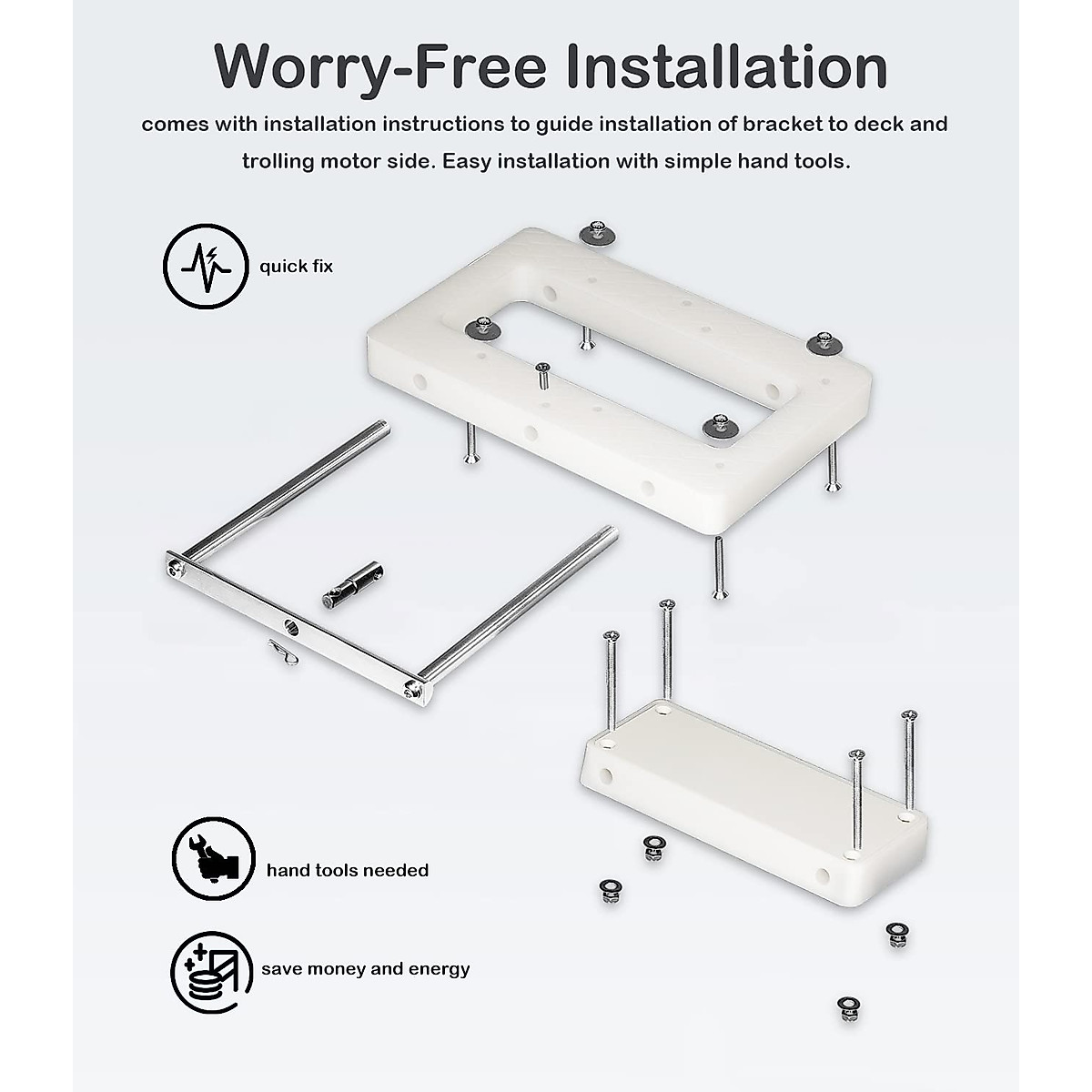 Worry-Free Installation

comes with installation instructions to guide installation of bracket to deck and trolling motor side. Easy installation with simple hand tools.

quick fix

hand tools needed

save money and energy