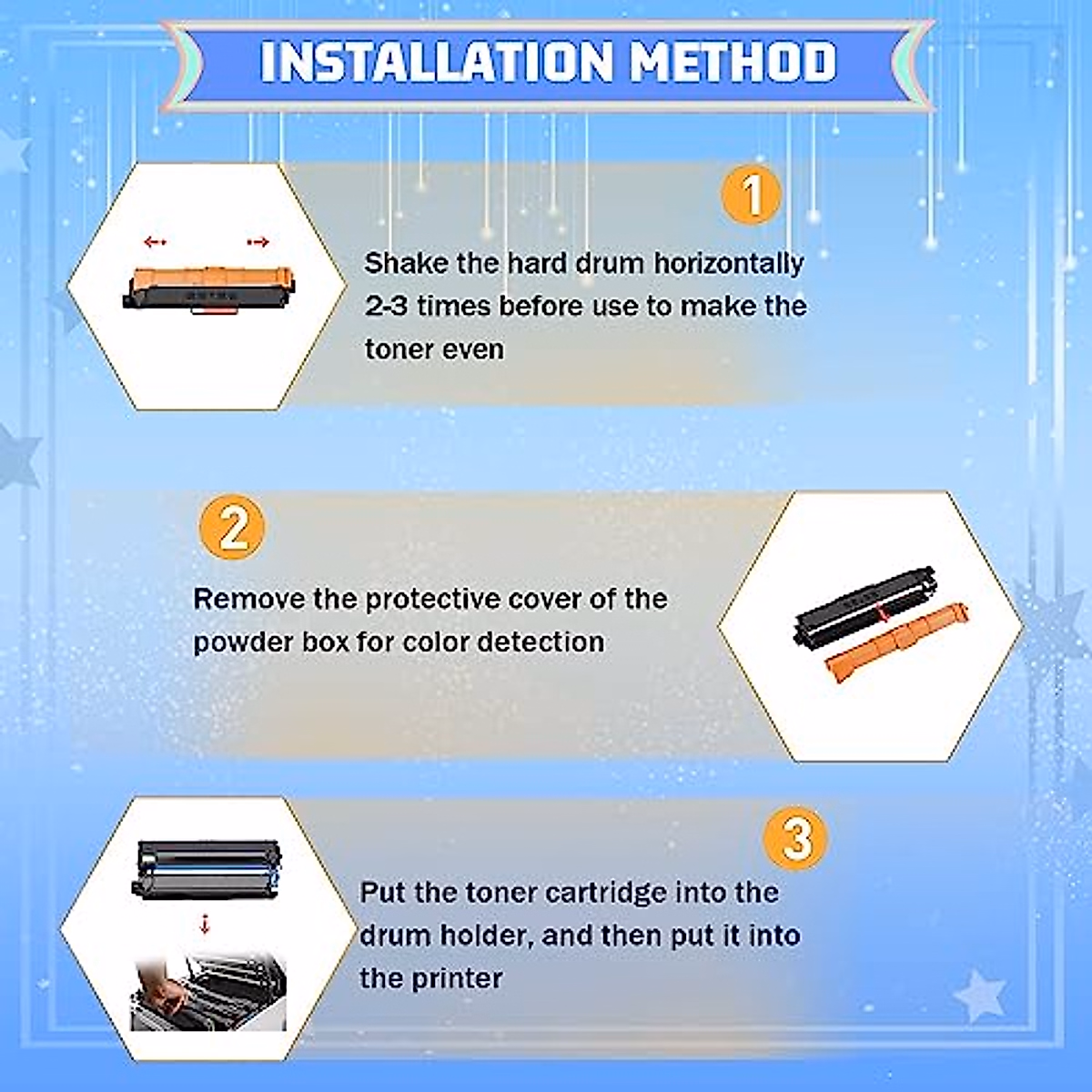 INSTALLATION METHOD

1

Shake the hard drum horizontally 2-3 times before use to make the toner even

2

Remove the protective cover of the powder box for color detection

3

Put the toner cartridge into the drum holder, and then put it into the printer