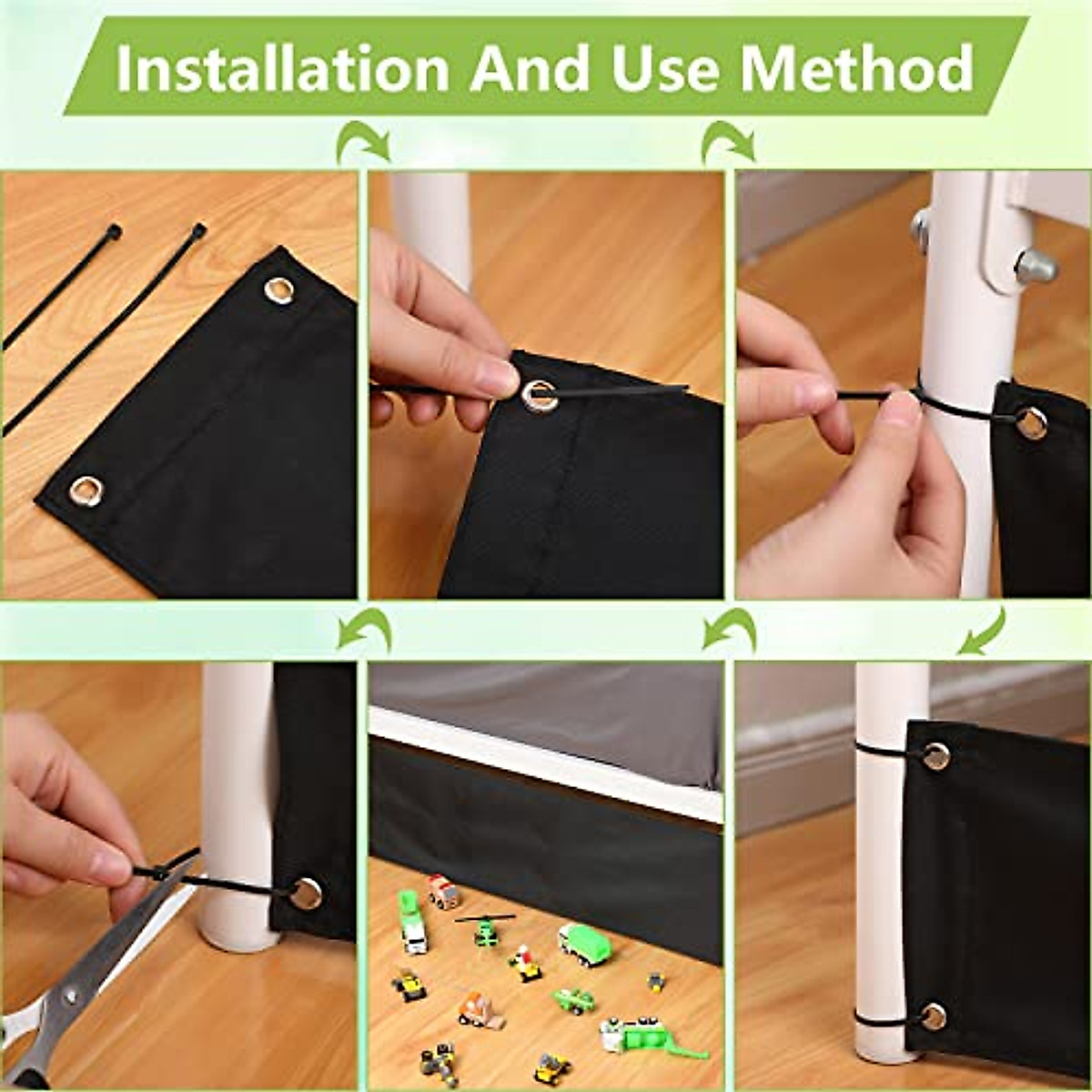 Installation And Use Method