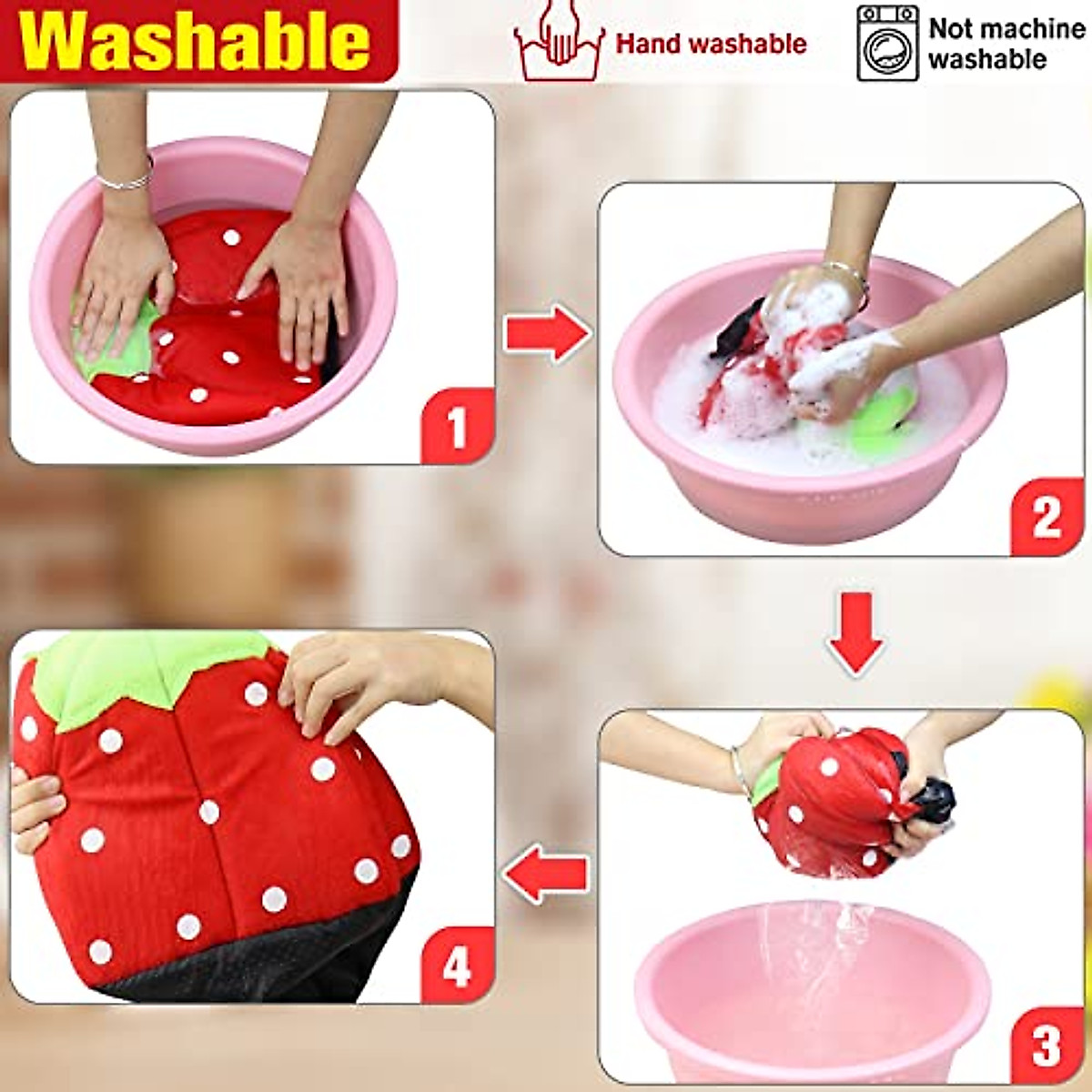 Washable

Hand washable

Not machine washable

1

2

3

4