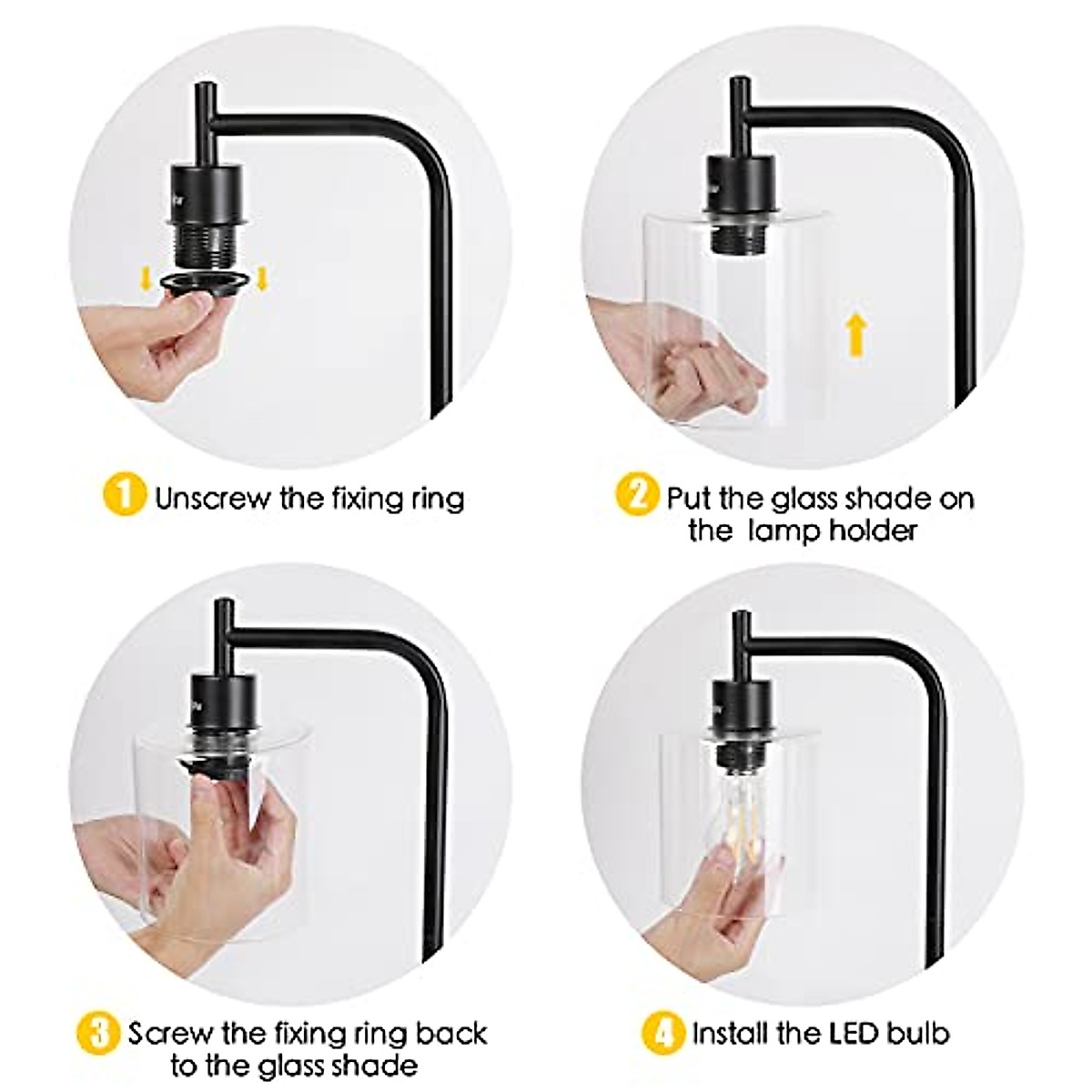 1 Unscrew the fixing ring

2 Put the glass shade on the lamp holder

3 Screw the fixing ring back to the glass shade

4 Install the LED bulb