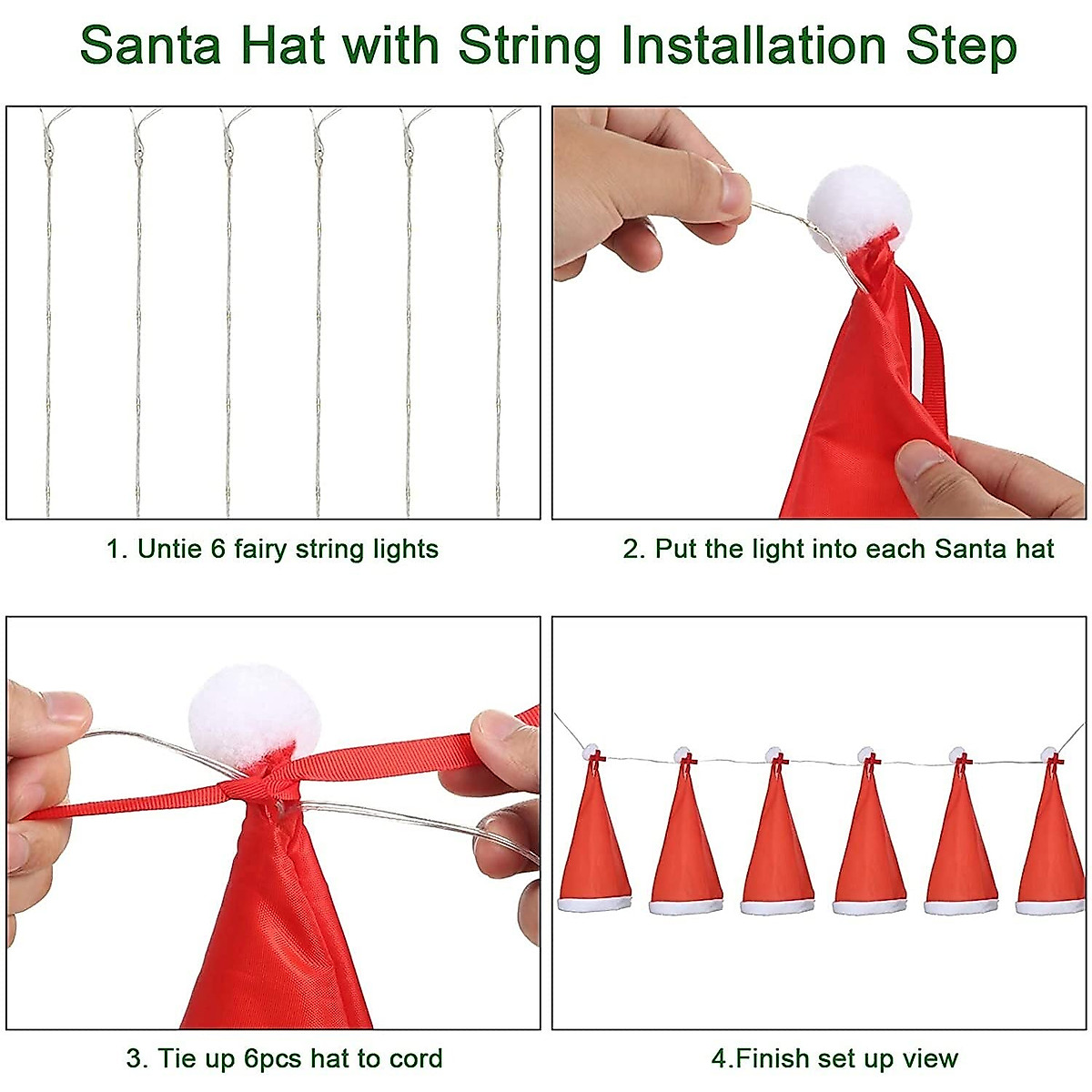 Santa Hat with String Installation Step

1. Untie 6 fairy string lights

2. Put the light into each Santa hat

3. Tie up 6pcs hat to cord

4.Finish set up view