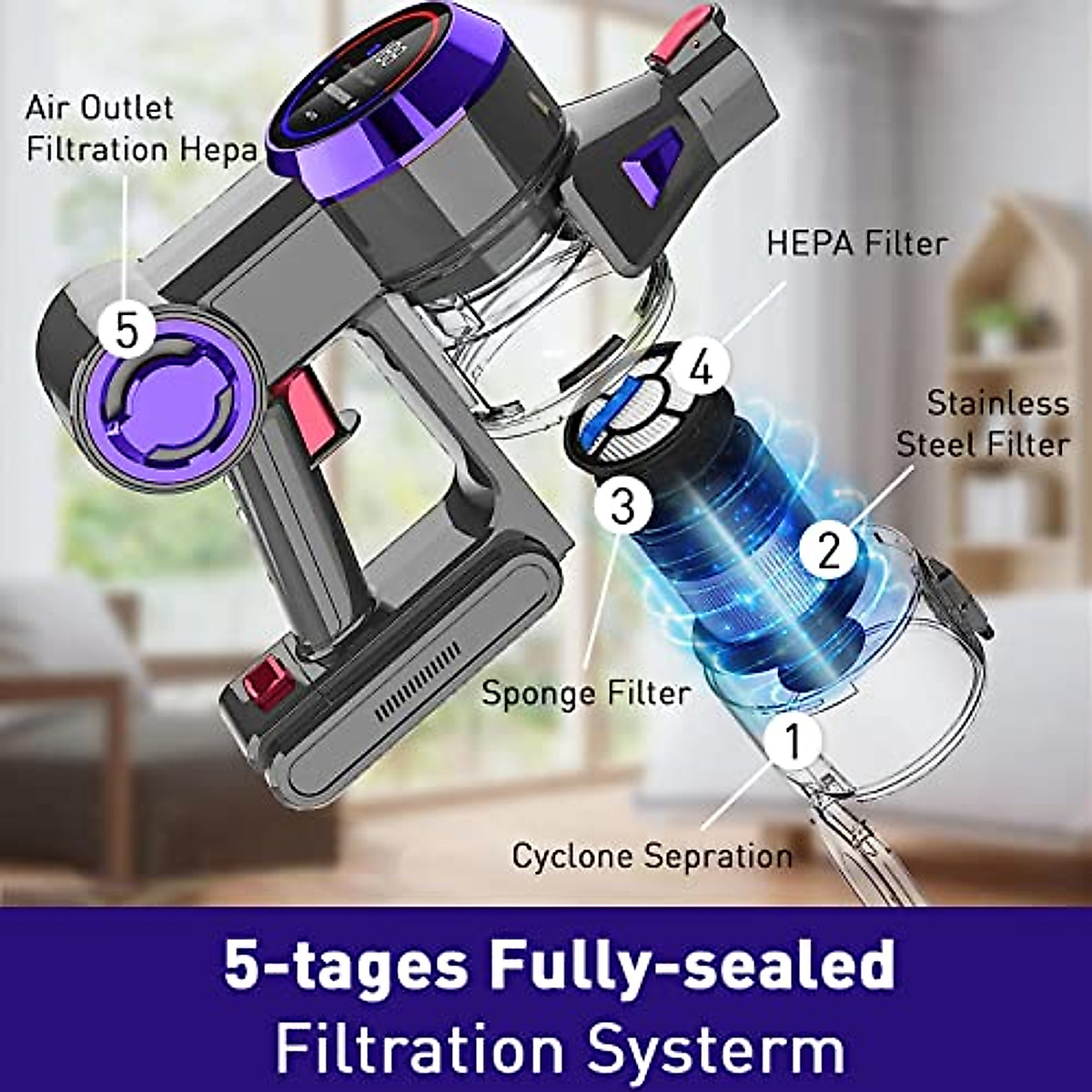 Air Outlet
Filtration Hepa

5

HEPA Filter

4

Stainless
Steel Filter

3

2

Sponge Filter

1

Cyclone Sepration

5-tages Fully-sealed
Filtration Systerm