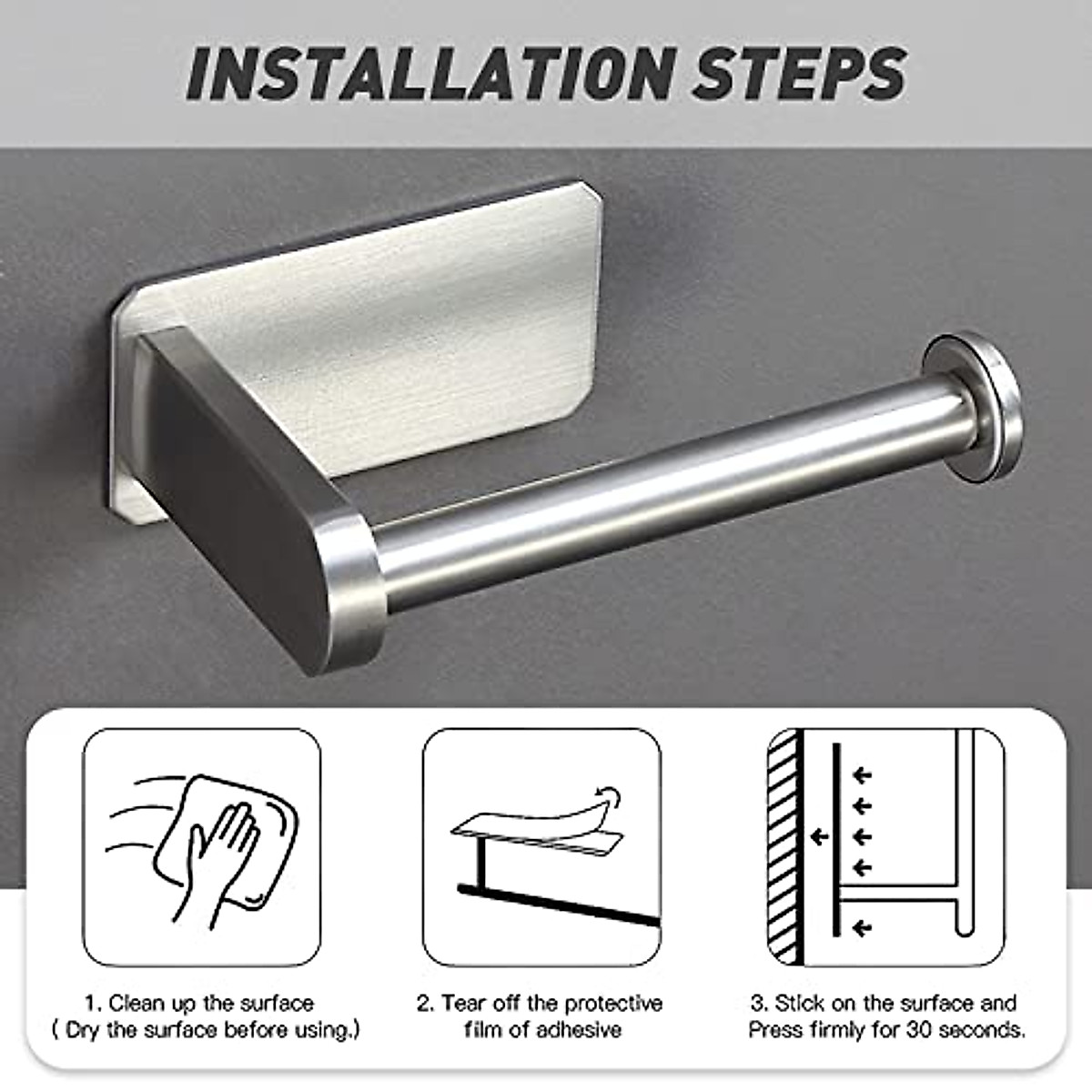 INSTALLATION STEPS

1. Clean up the surface
( Dry the surface before using.)

2. Tear off the protective film of adhesive

3. Stick on the surface and Press firmly for 30 seconds.