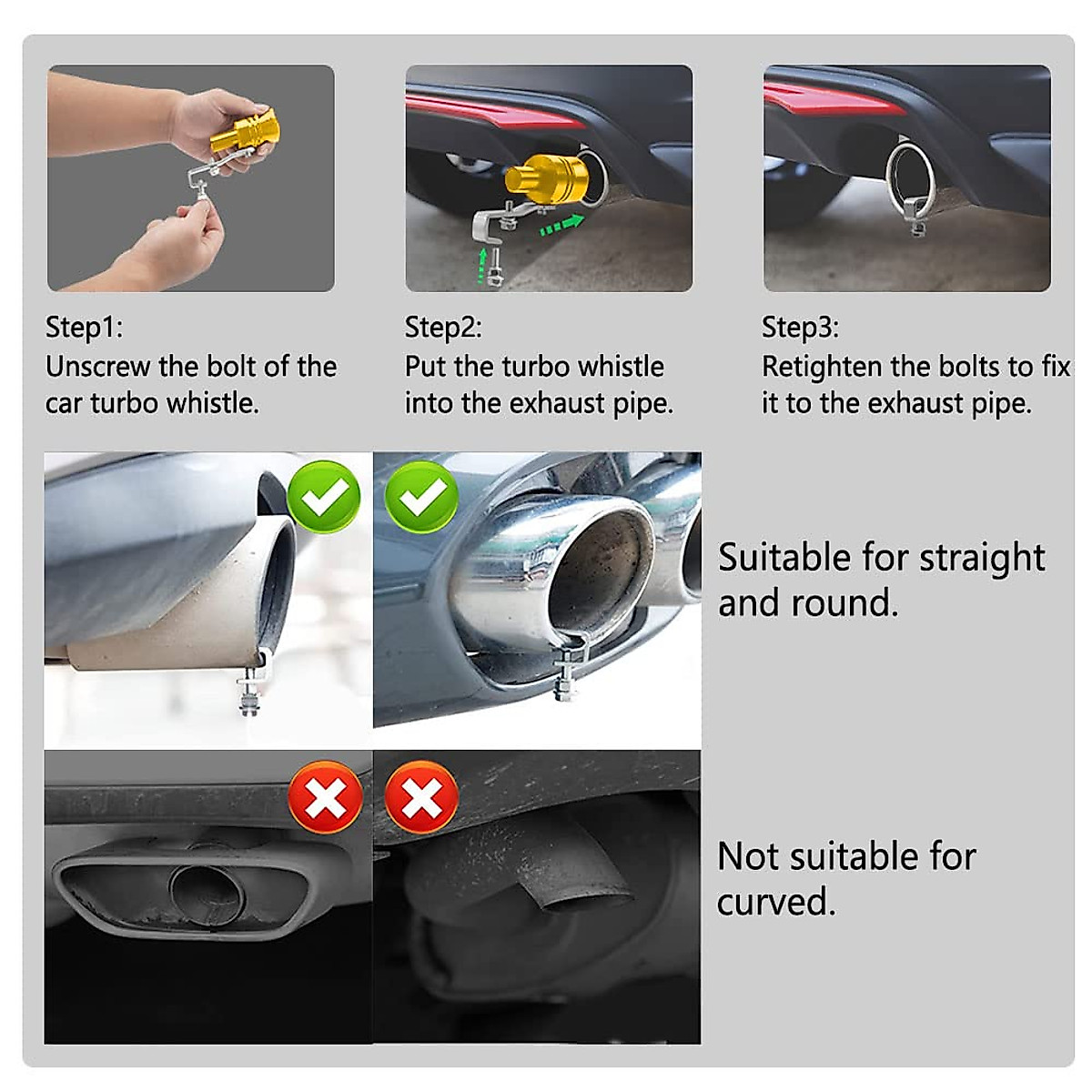 Step1:
Unscrew the bolt of the car turbo whistle.

Step2:
Put the turbo whistle into the exhaust pipe.

Step3:
Retighten the bolts to fix it to the exhaust pipe.

Suitable for straight and round.

Not suitable for curved.