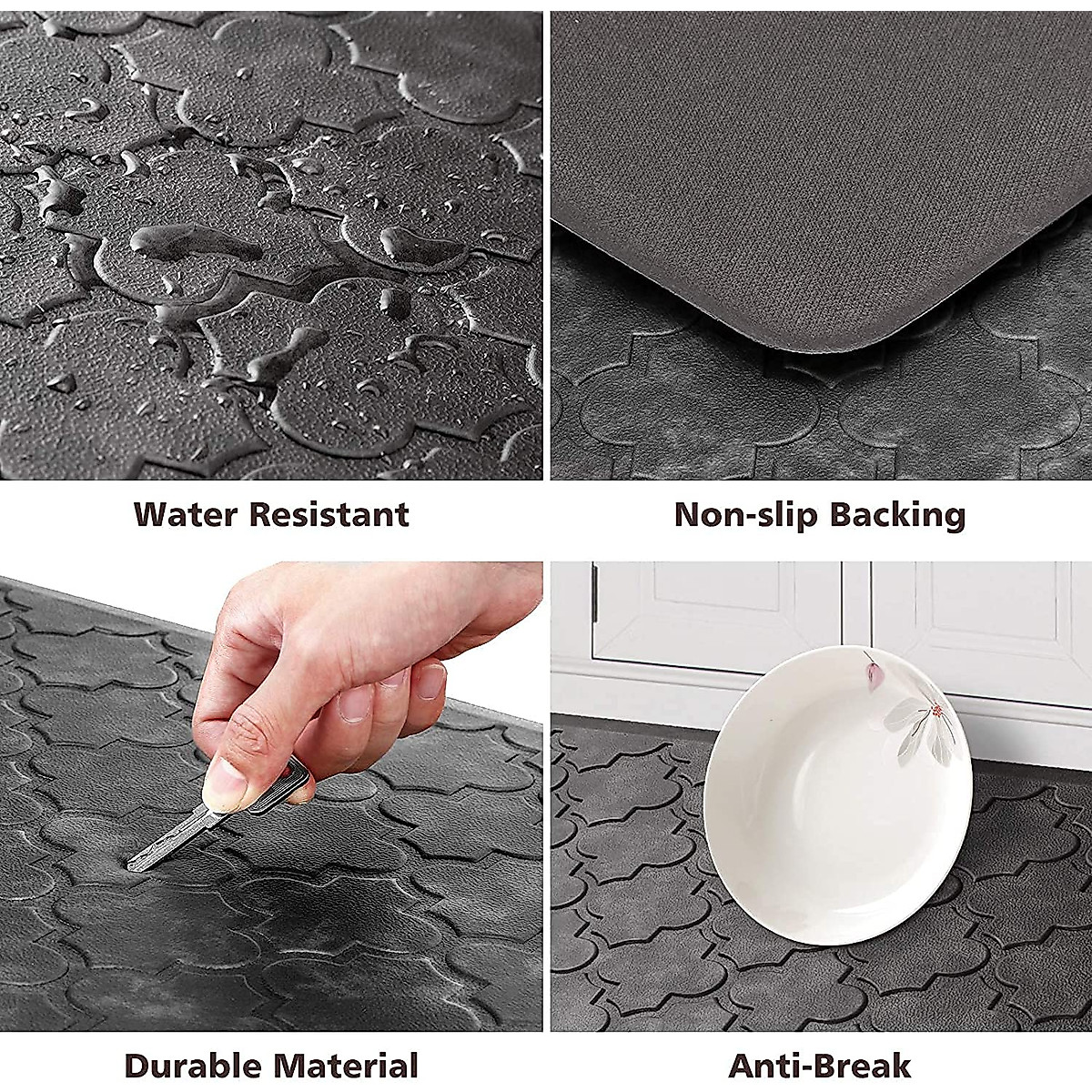 Water Resistant

Non-slip Backing

Durable Material

Anti-Break