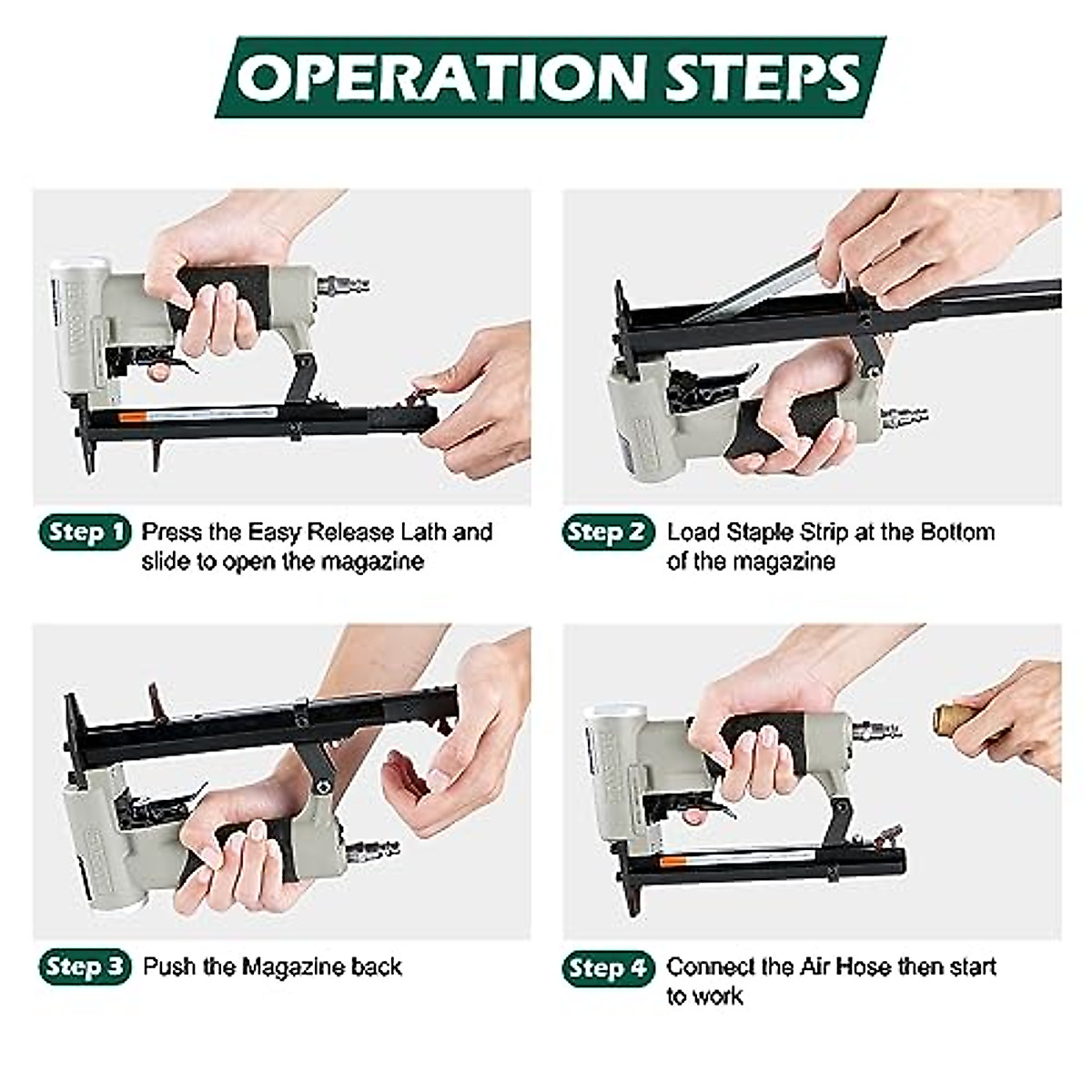 OPERATION STEPS

Step 1 Press the Easy Release Lath and slide to open the magazine

Step 2 Load Staple Strip at the Bottom of the magazine

Step 3 Push the Magazine back

Step 4 Connect the Air Hose then start to work