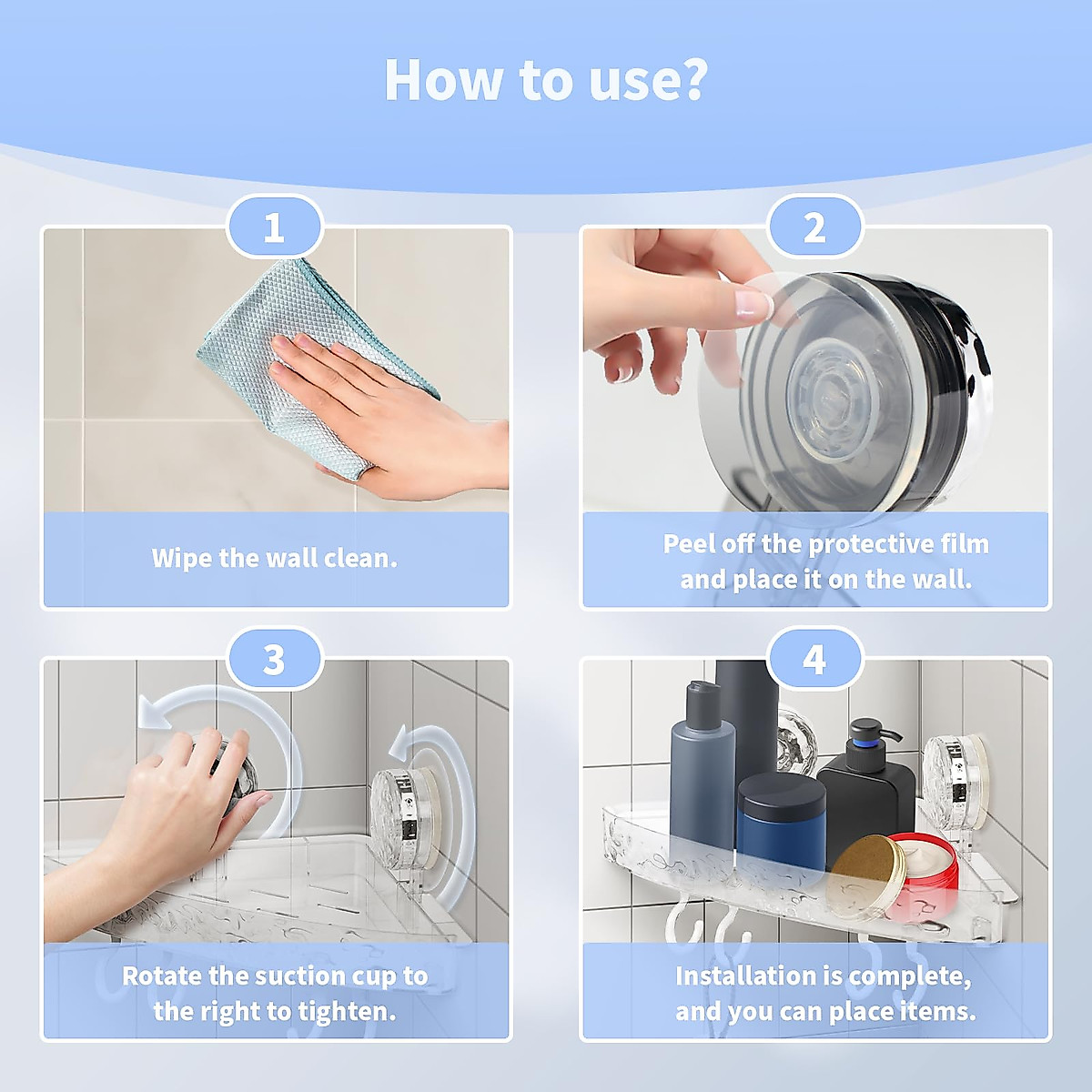 How to use?

1

Wipe the wall clean.

2

Peel off the protective film and place it on the wall.

3

Rotate the suction cup to the right to tighten.

4

Installation is complete, and you can place items.