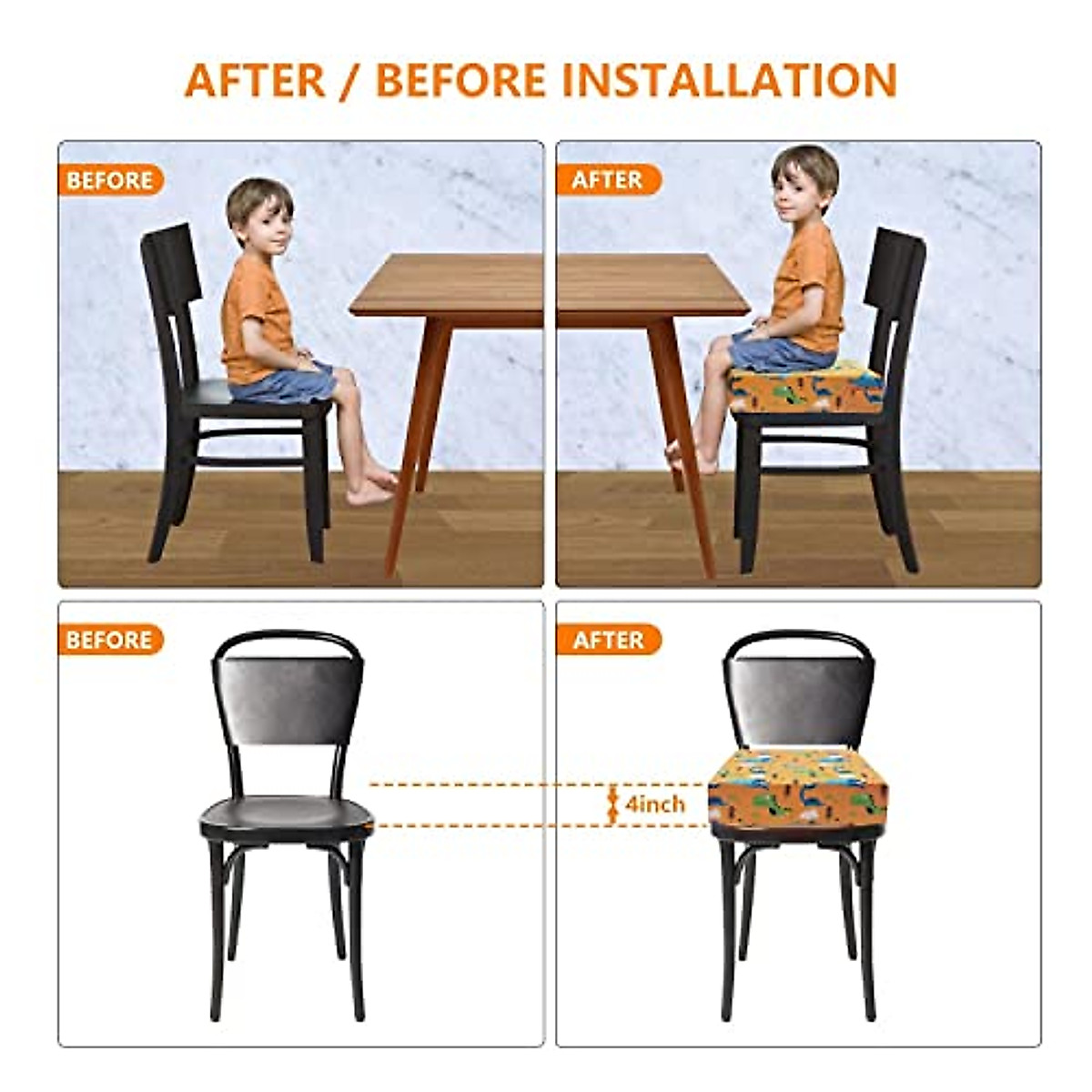 AFTER / BEFORE INSTALLATION

BEFORE

AFTER

BEFORE

AFTER

4inch