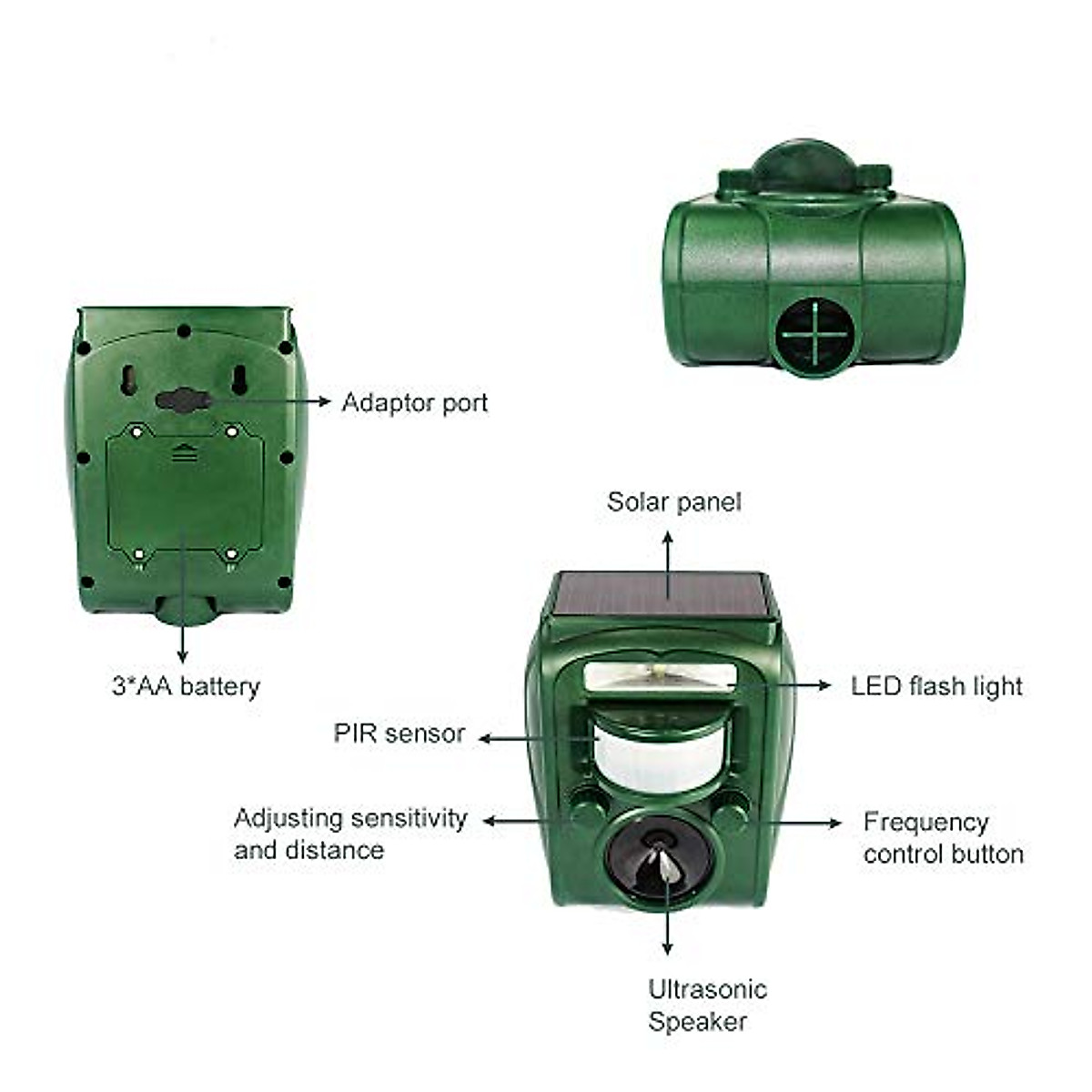 Adaptor port

3*AA battery

Solar panel

LED flash light

PIR sensor

Adjusting sensitivity and distance

Frequency control button

Ultrasonic Speaker