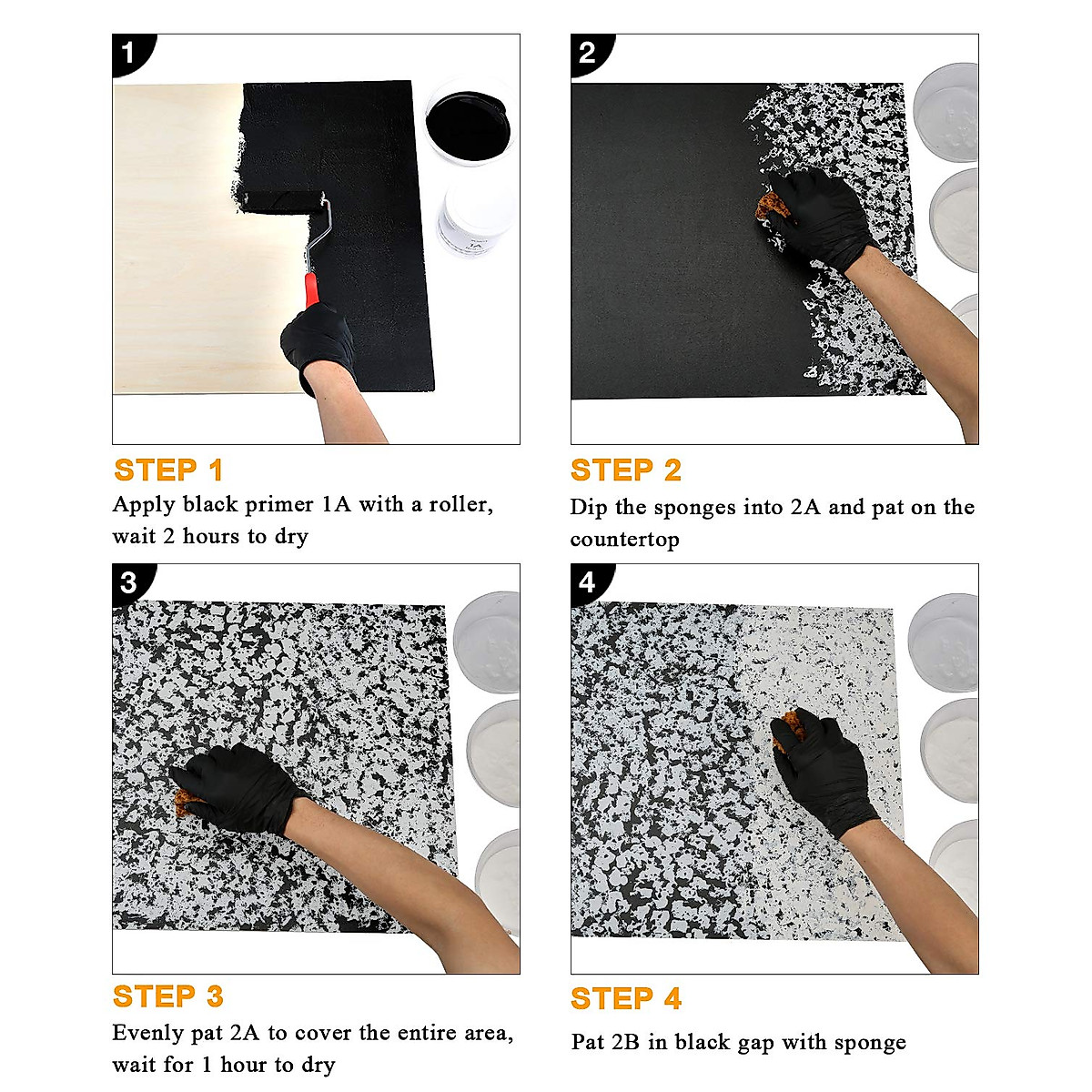 1

STEP 1
Apply black primer 1A with a roller, wait 2 hours to dry

2

STEP 2
Dip the sponges into 2A and pat on the countertop

3

STEP 3
Evenly pat 2A to cover the entire area, wait for 1 hour to dry

4

STEP 4
Pat 2B in black gap with sponge