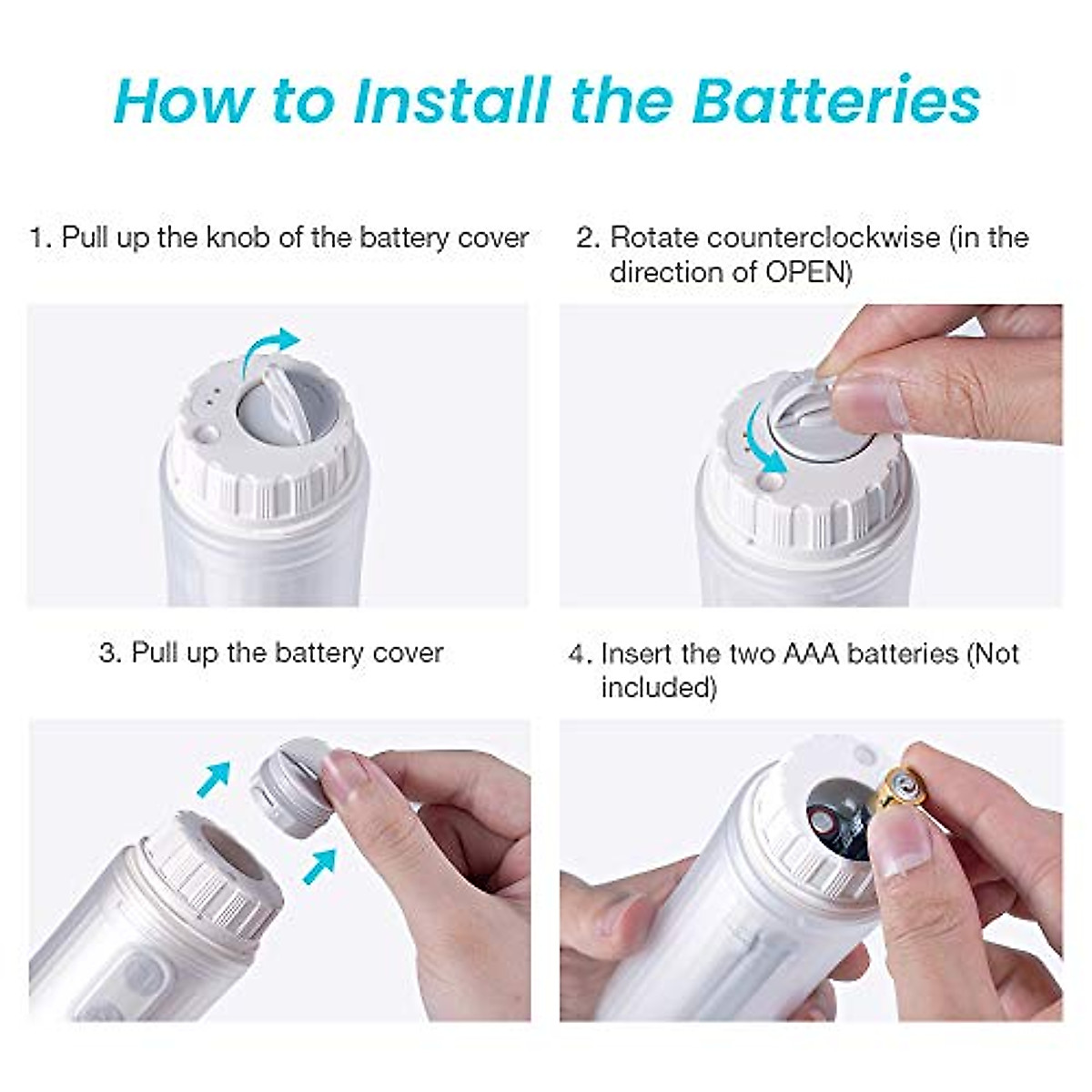 How to Install the Batteries

1. Pull up the knob of the battery cover

2. Rotate counterclockwise (in the direction of OPEN)

3. Pull up the battery cover

4. Insert the two AAA batteries (Not included)