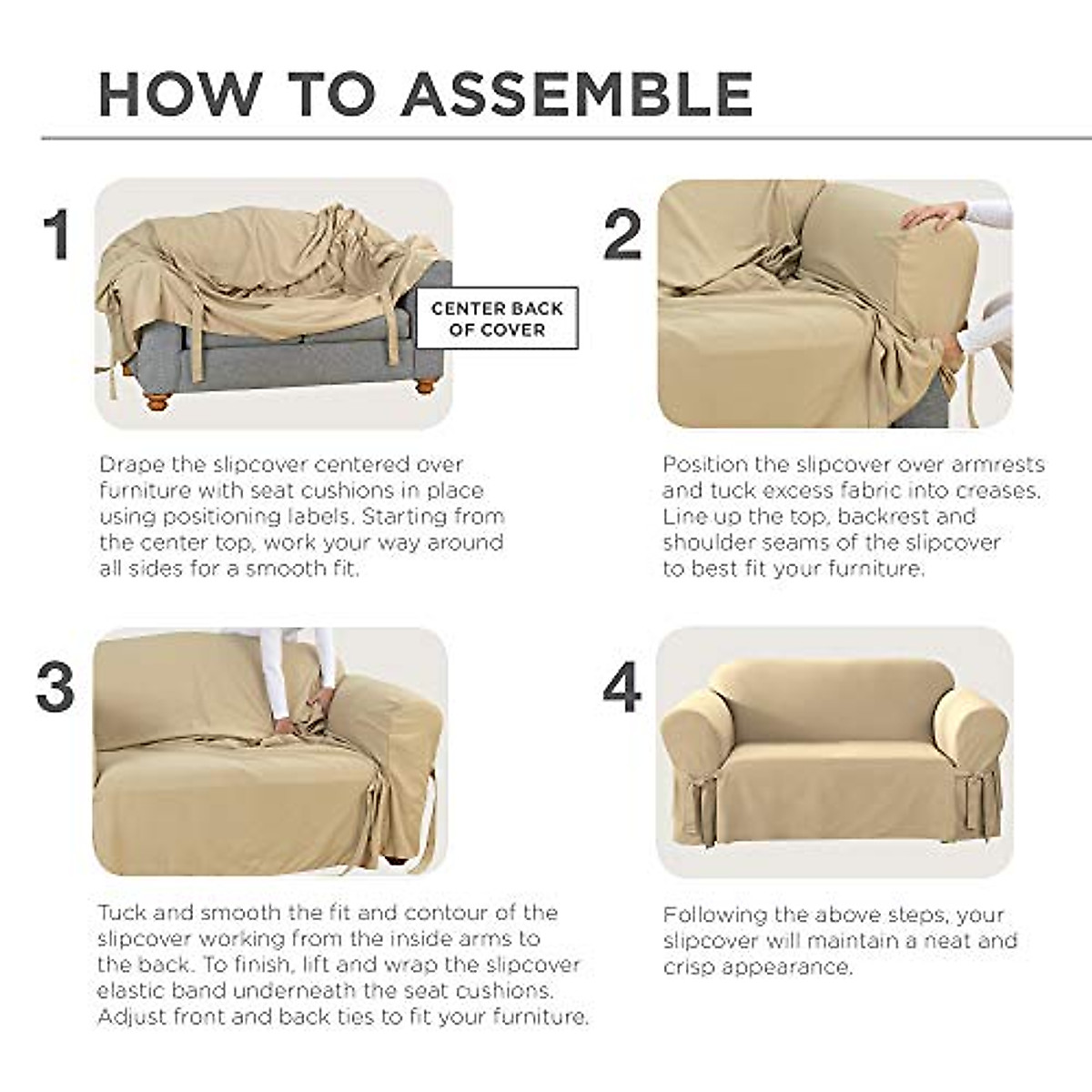 HOW TO ASSEMBLE

1

CENTER BACK OF COVER

Drape the slipcover centered over furniture with seat cushions in place using positioning labels. Starting from the center top, work your way around all sides for a smooth fit.

2

Position the slipcover over armrests and tuck excess fabric into creases. Line up the top, backrest and shoulder seams of the slipcover to best fit your furniture.

3

Tuck and smooth the fit and contour of the slipcover working from the inside arms to the back. To finish, lift and wrap the slipcover elastic band underneath the seat cushions. Adjust front and back ties to fit your furniture.

4

Following the above steps, your slipcover will maintain a neat and crisp appearance.