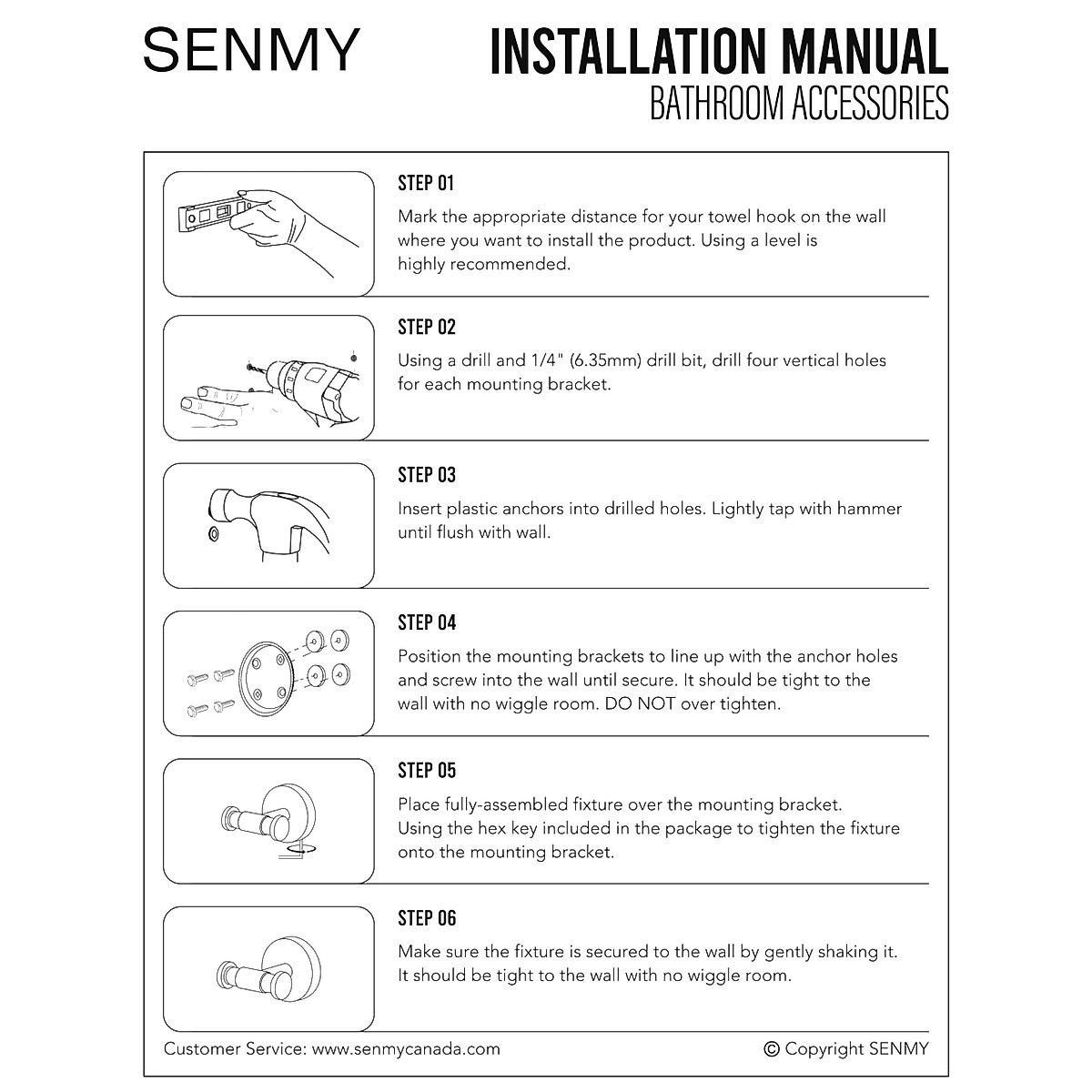 SENMY

INSTALLATION MANUAL
BATHROOM ACCESSORIES

STEP 01
Mark the appropriate distance for your towel hook on the wall where you want to install the product. Using a level is highly recommended.

STEP 02
Using a drill and 1/4" (6.35mm) drill bit, drill four vertical holes for each mounting bracket.

STEP 03
Insert plastic anchors into drilled holes. Lightly tap with hammer until flush with wall.

STEP 04
Position the mounting brackets to line up with the anchor holes and screw into the wall until secure. It should be tight to the wall with no wiggle room. DO NOT over tighten.

STEP 05
Place fully-assembled fixture over the mounting bracket.
Using the hex key included in the package to tighten the fixture onto the mounting bracket.

STEP 06
Make sure the fixture is secured to the wall by gently shaking it.
It should be tight to the wall with no wiggle room.

Customer Service: www.senmycanada.com

© Copyright SENMY