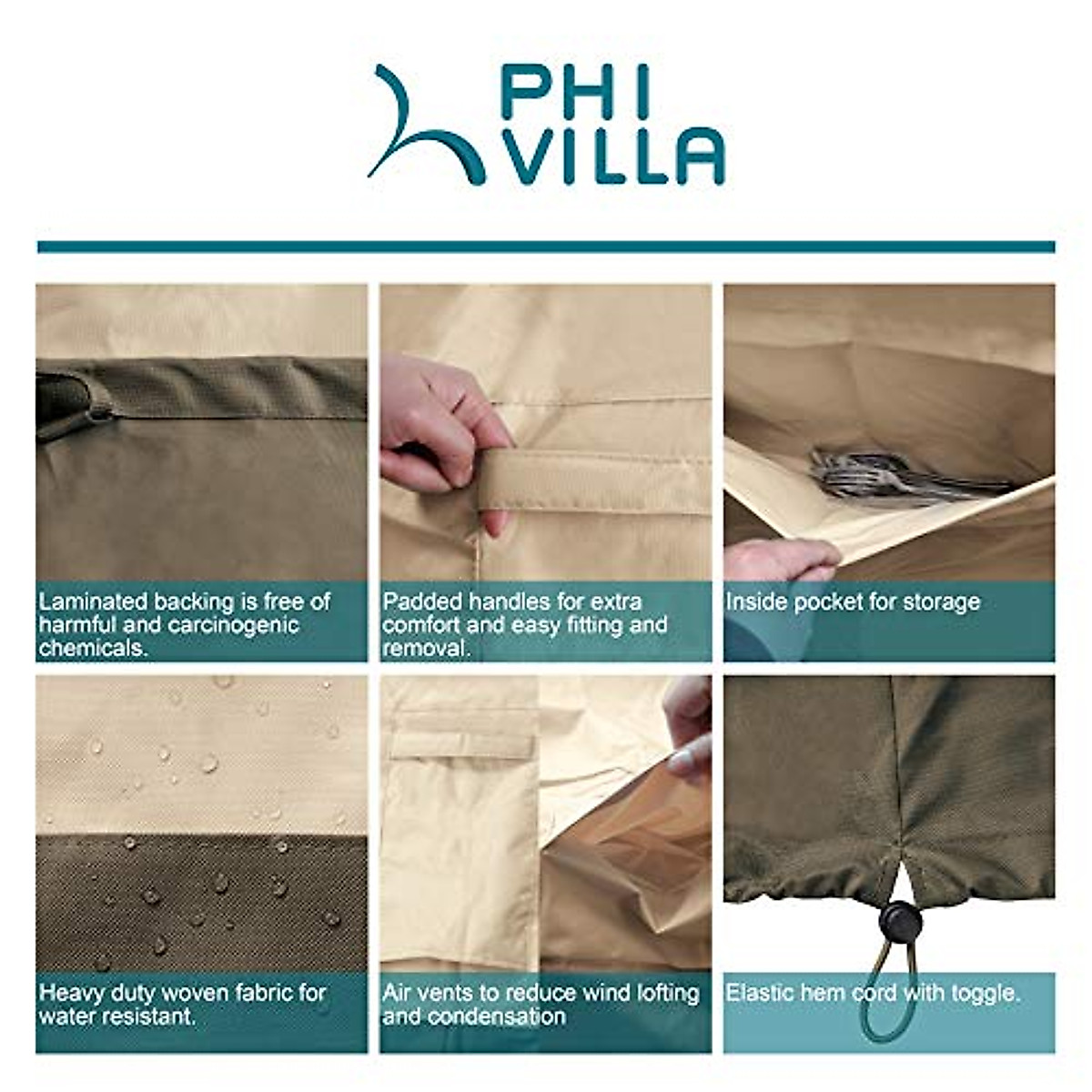 PHI
VILLA

Laminated backing is free of harmful and carcinogenic chemicals.

Padded handles for extra comfort and easy fitting and removal.

Inside pocket for storage

Heavy duty woven fabric for water resistant.

Air vents to reduce wind lofting and condensation

Elastic hem cord with toggle.