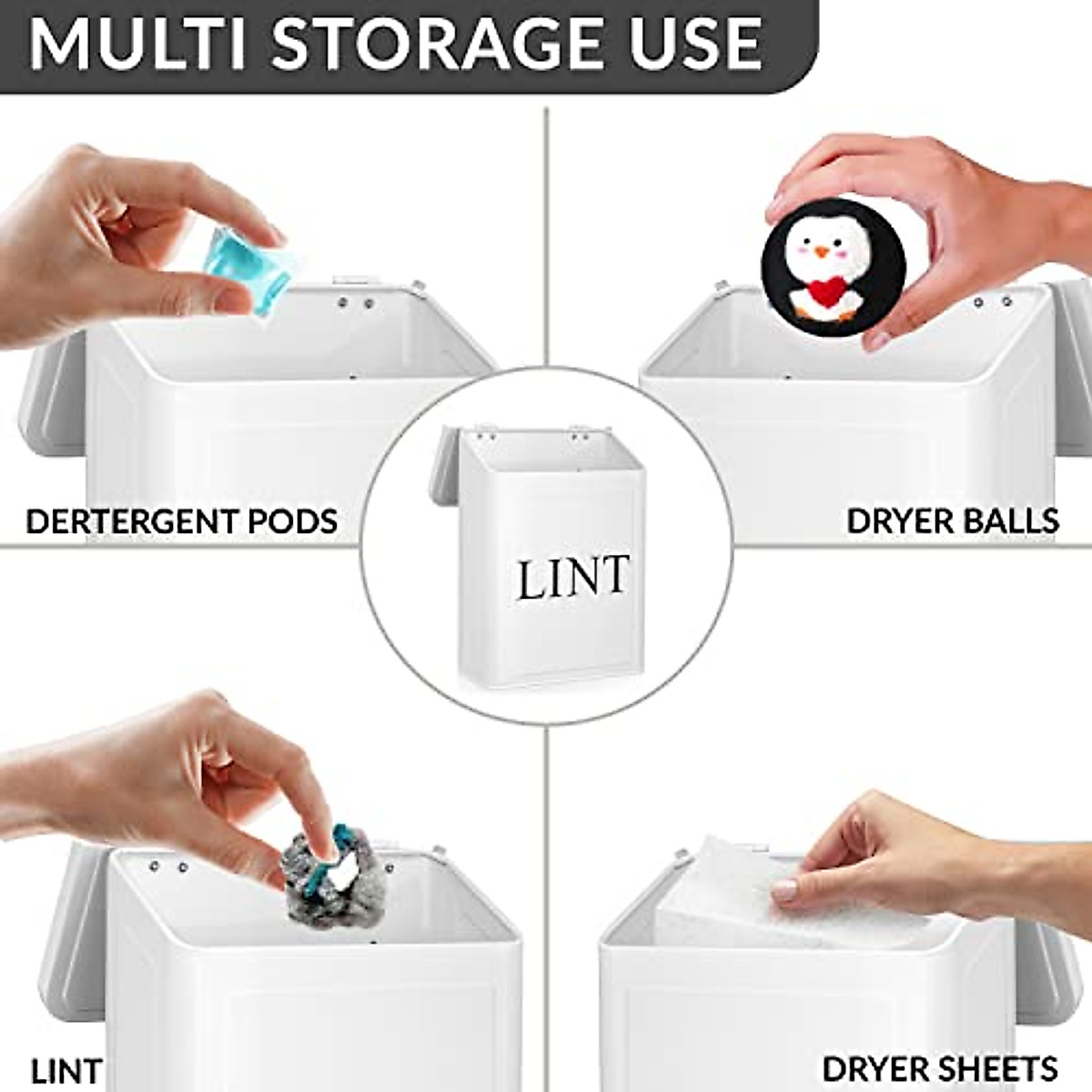 MULTI STORAGE USE

DERTERGENT PODS

DRYER BALLS

LINT

LINT

DRYER SHEETS