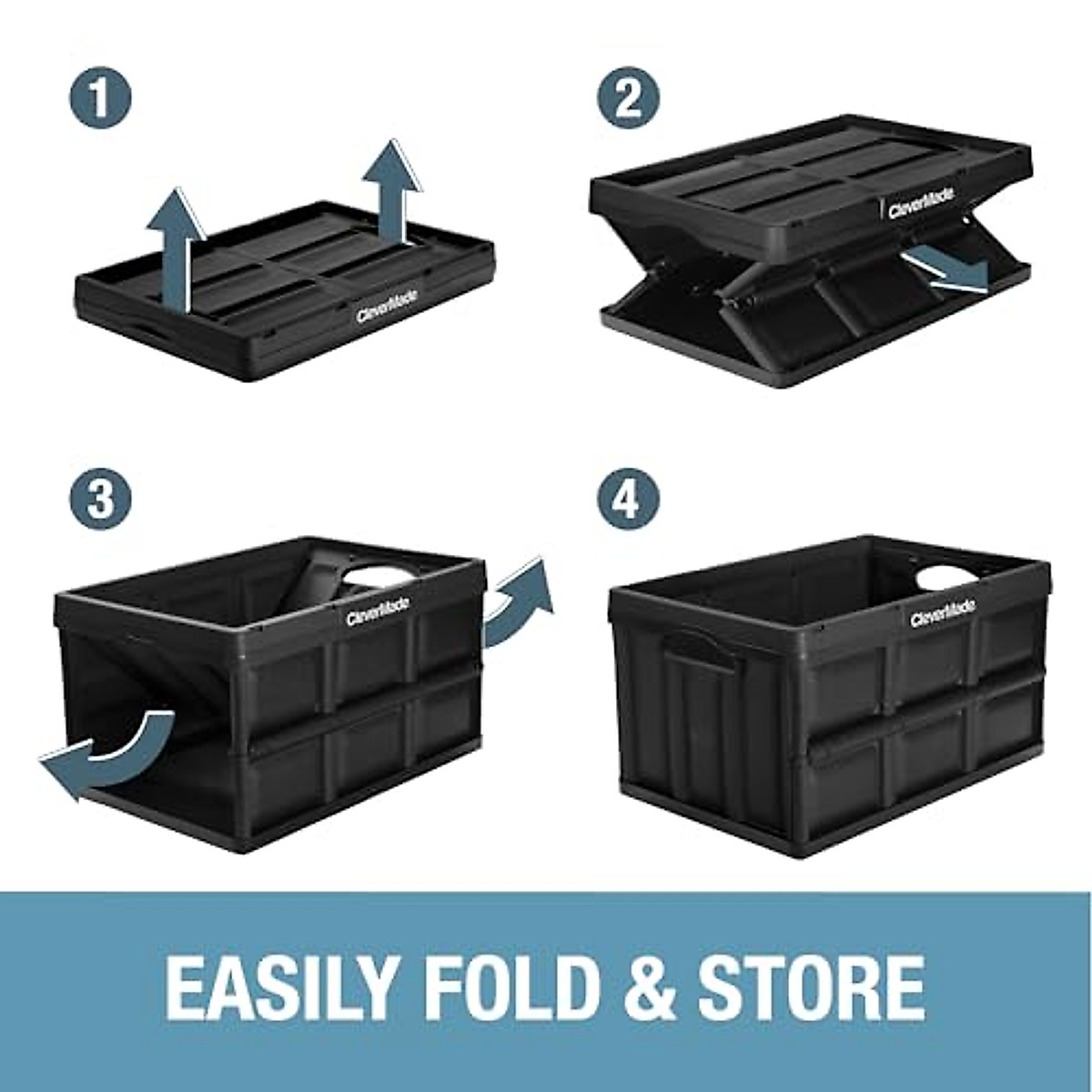 1

CleverMade

2

CleverMade

3

CleverMade

4

CleverMade

EASILY FOLD & STORE