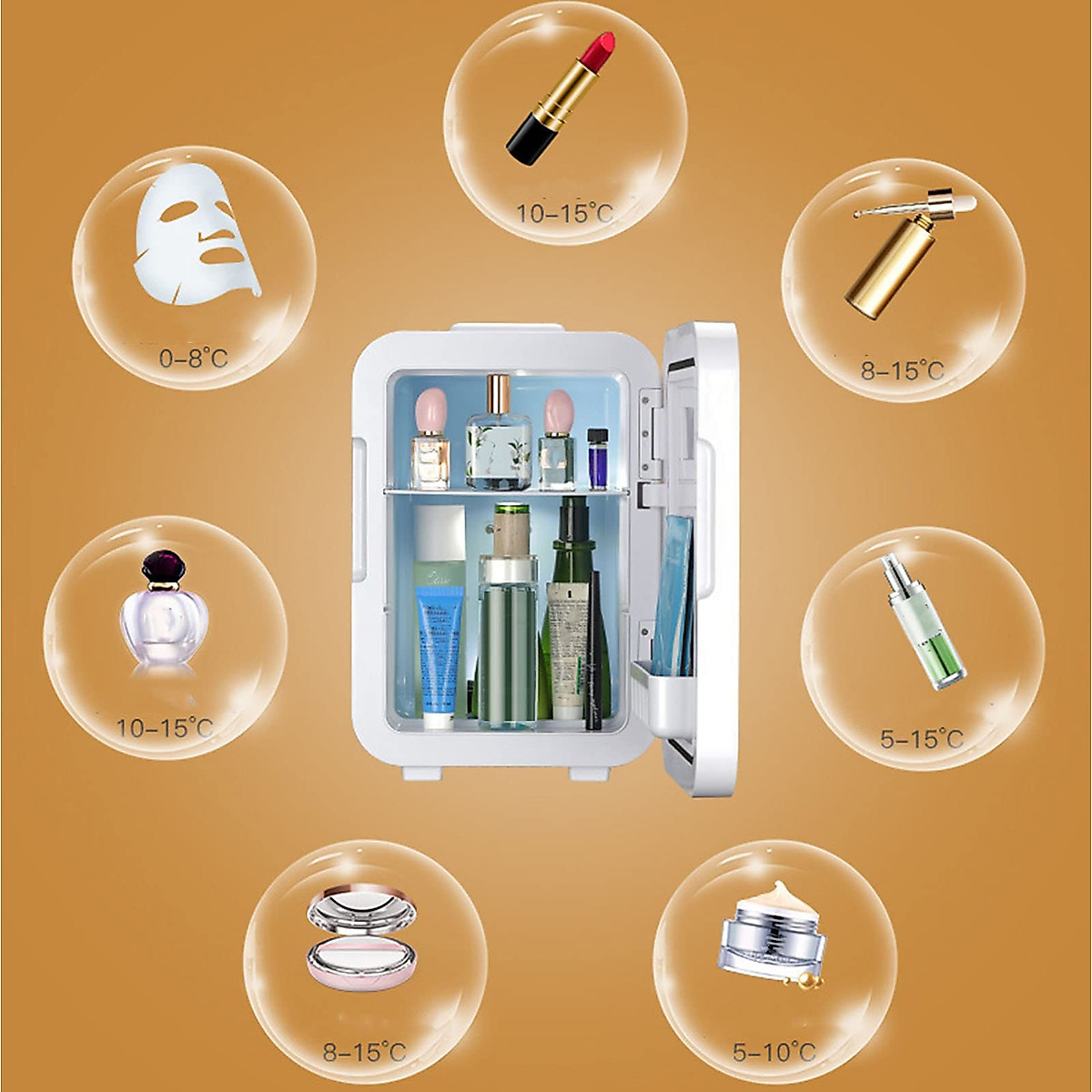 10–15°C

0–8°C

8–15°C

10–15°C

5–15°C

8–15°C

5–10°C