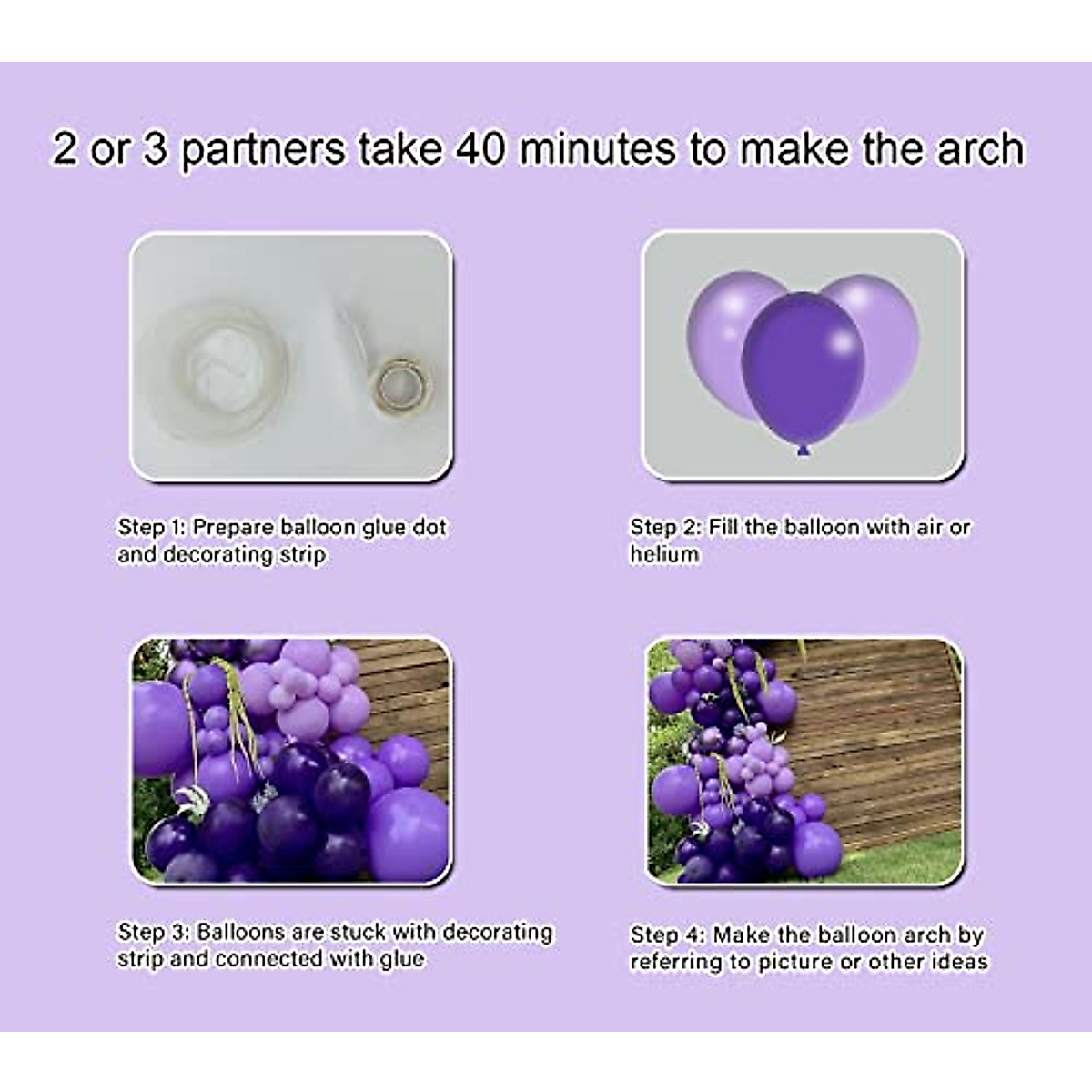 2 or 3 partners take 40 minutes to make the arch

Step 1: Prepare balloon glue dot and decorating strip

Step 2: Fill the balloon with air or helium

Step 3: Balloons are stuck with decorating strip and connected with glue

Step 4: Make the balloon arch by referring to picture or other ideas