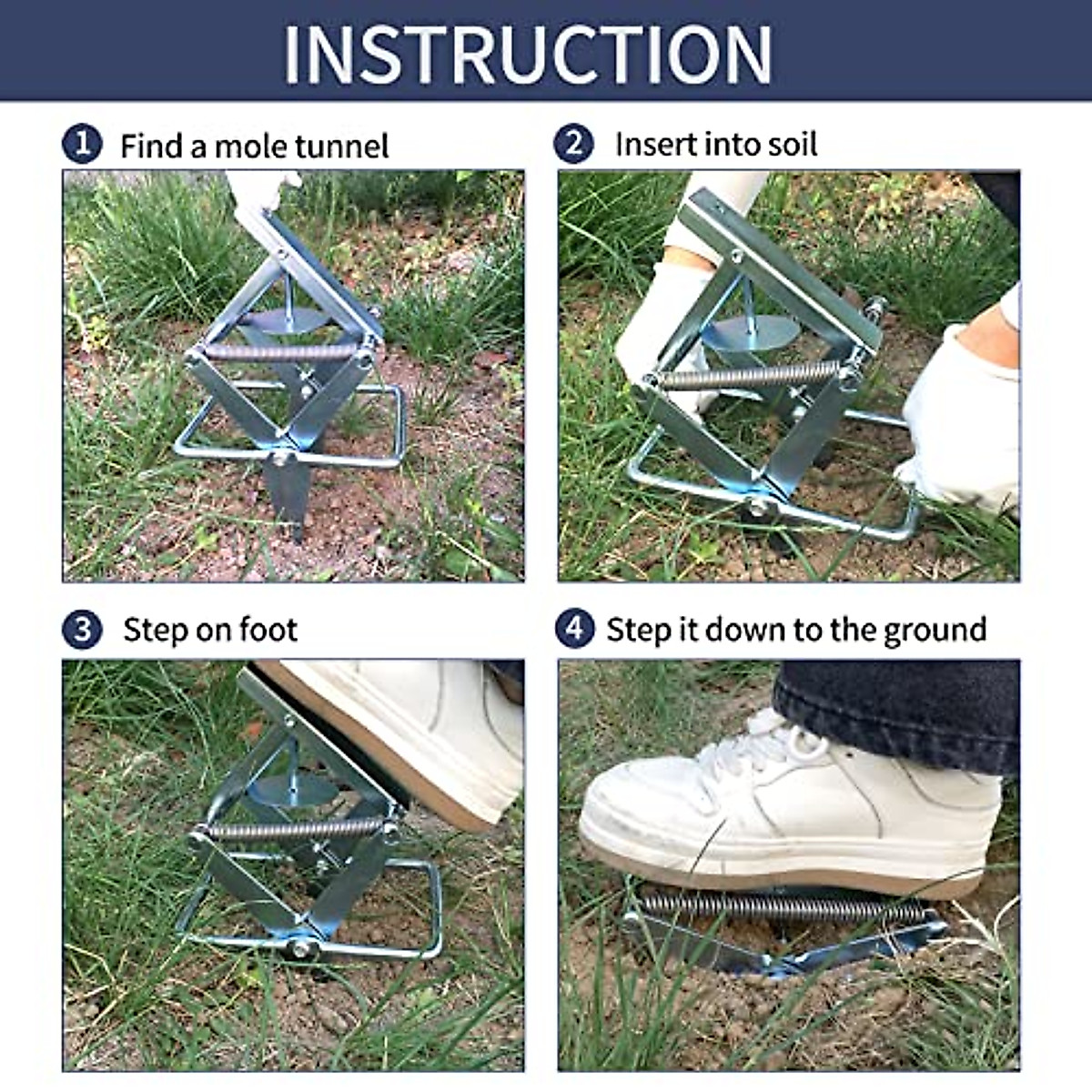 INSTRUCTION

1 Find a mole tunnel

2 Insert into soil

3 Step on foot

4 Step it down to the ground