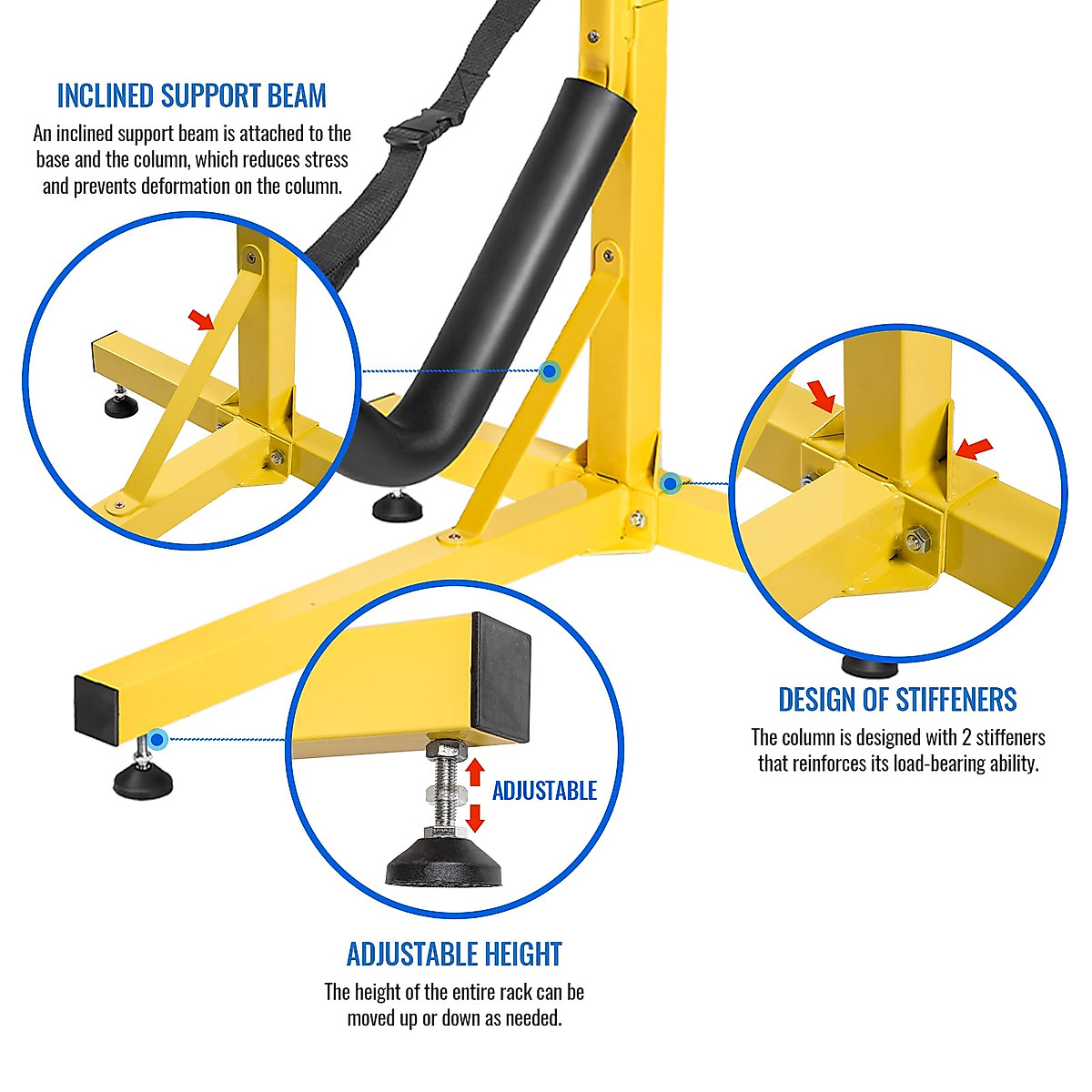 INCLINED SUPPORT BEAM

An inclined support beam is attached to the base and the column, which reduces stress and prevents deformation on the column.

DESIGN OF STIFFENERS

The column is designed with 2 stiffeners that reinforces its load-bearing ability.

ADJUSTABLE

ADJUSTABLE HEIGHT

The height of the entire rack can be moved up or down as needed.