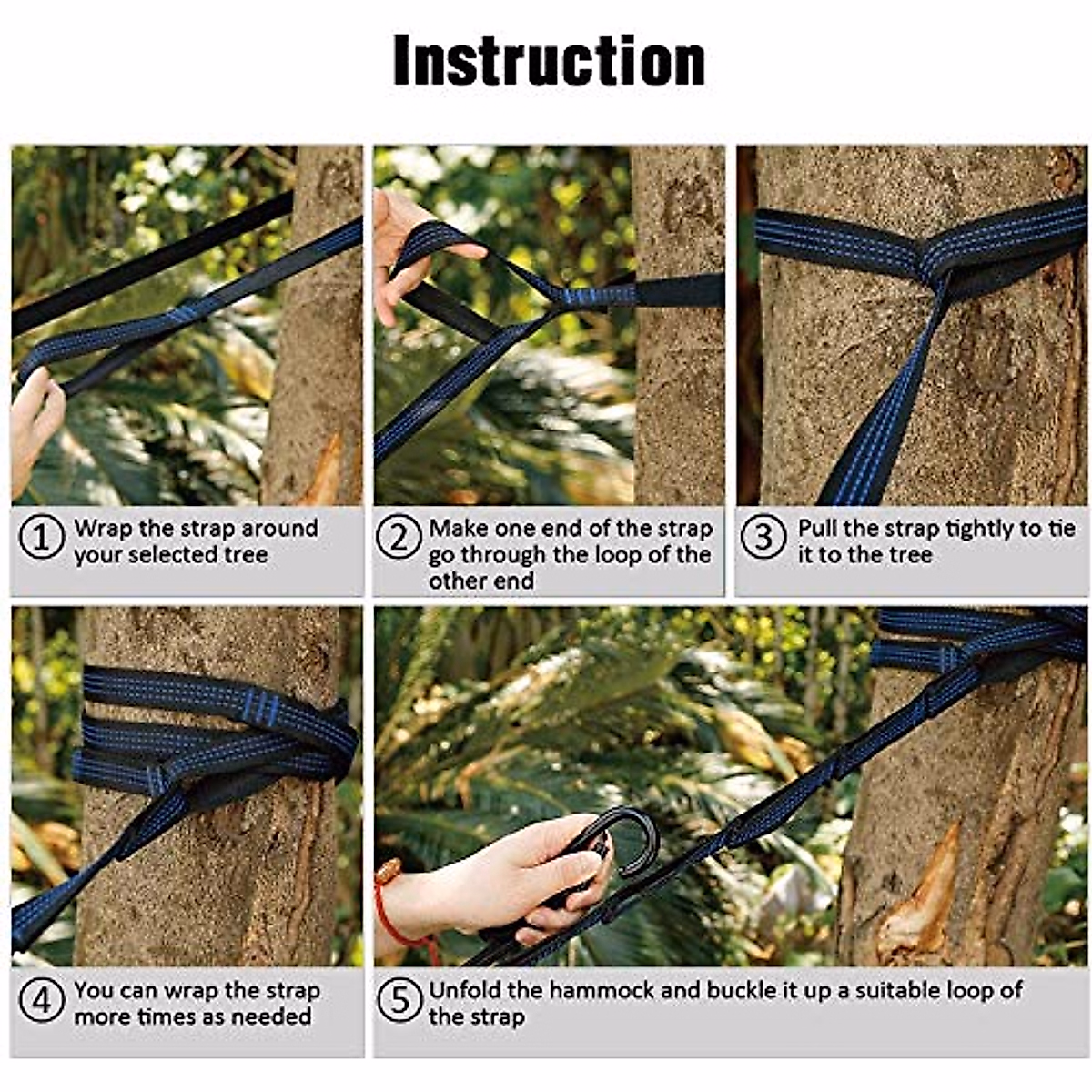 Instruction

① Wrap the strap around your selected tree

② Make one end of the strap go through the loop of the other end

③ Pull the strap tightly to tie it to the tree

④ You can wrap the strap more times as needed

⑤ Unfold the hammock and buckle it up a suitable loop of the strap