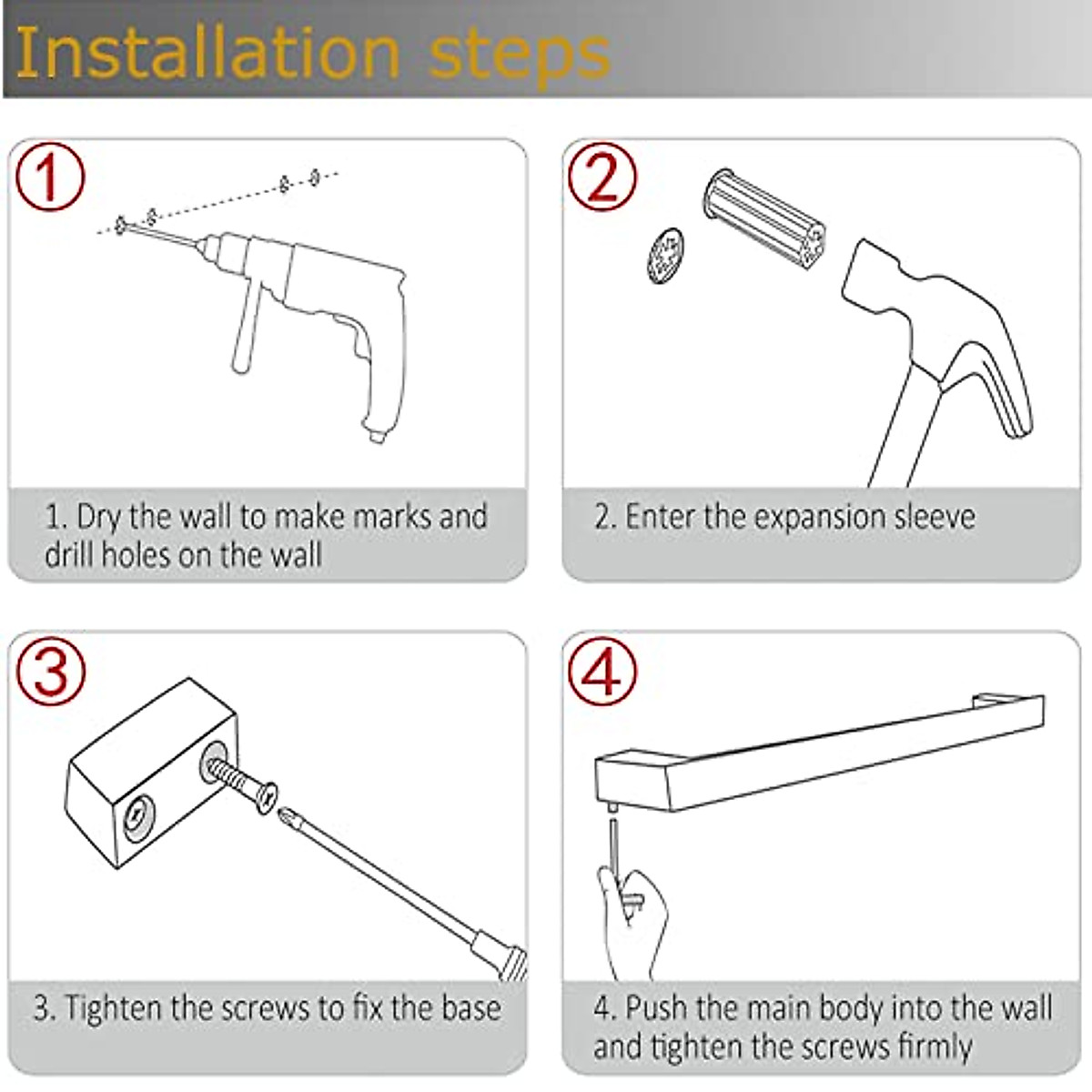 Installation steps

1

1. Dry the wall to make marks and drill holes on the wall

2

2. Enter the expansion sleeve

3

3. Tighten the screws to fix the base

4

4. Push the main body into the wall and tighten the screws firmly