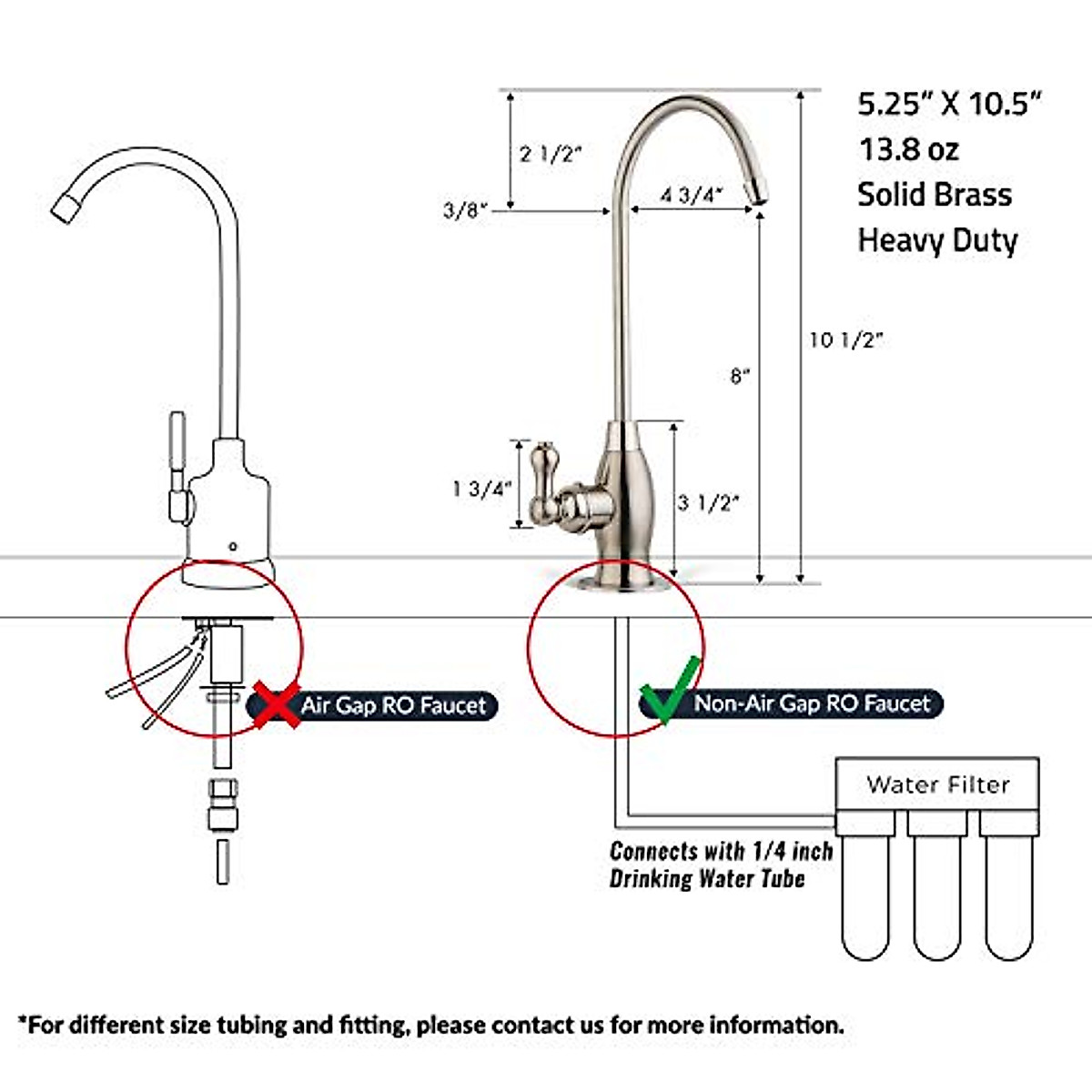 5.25" X 10.5"
13.8 oz
Solid Brass
Heavy Duty

2 1/2"
3/8"
4 3/4"
10 1/2"
8"
1 3/4"
3 1/2"

Air Gap RO Faucet

Non-Air Gap RO Faucet

Water Filter

Connects with 1/4 inch Drinking Water Tube

*For different size tubing and fitting, please contact us for more information.