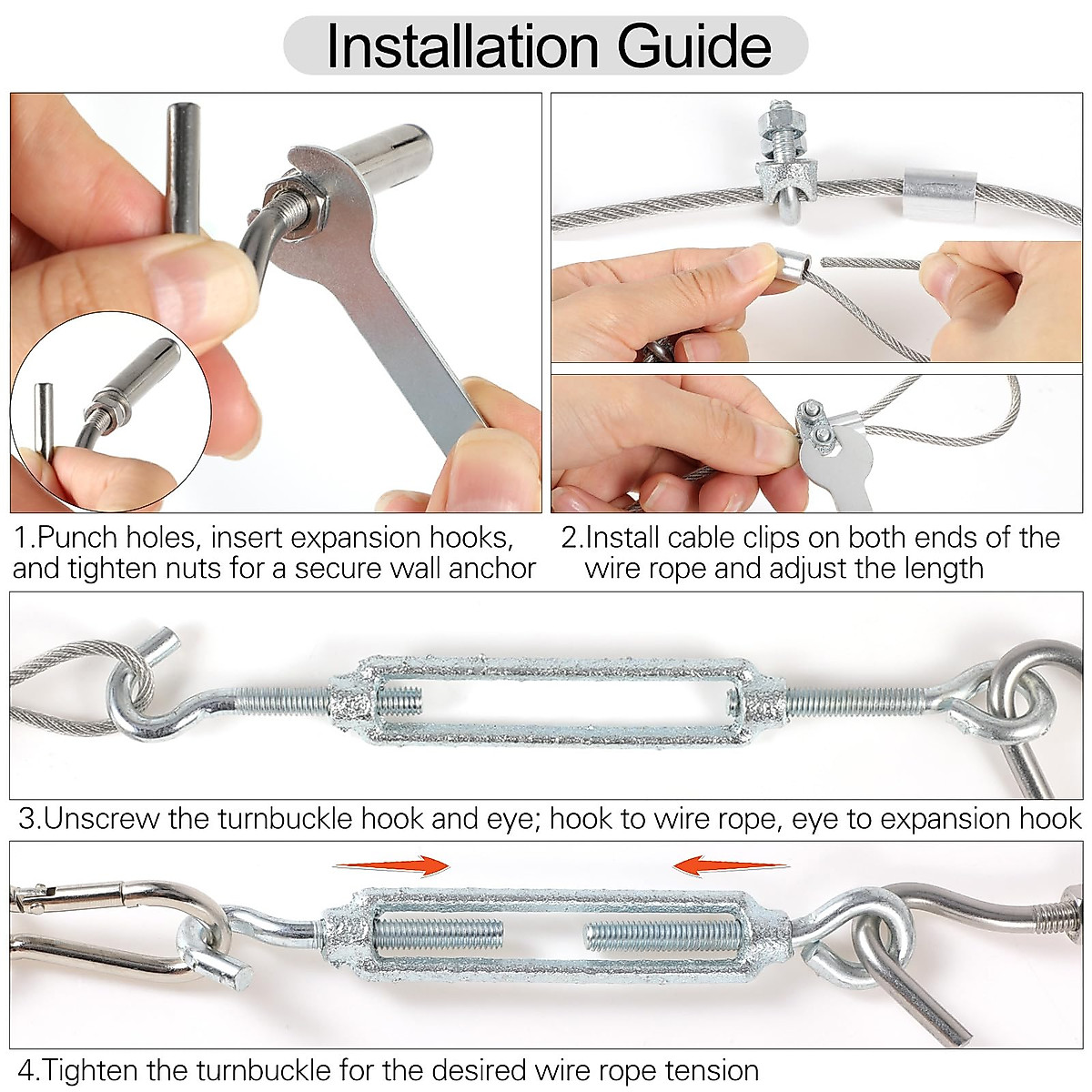 Installation Guide

1.Punch holes, insert expansion hooks, and tighten nuts for a secure wall anchor

2.Install cable clips on both ends of the wire rope and adjust the length

3.Unscrew the turnbuckle hook and eye; hook to wire rope, eye to expansion hook

4.Tighten the turnbuckle for the desired wire rope tension