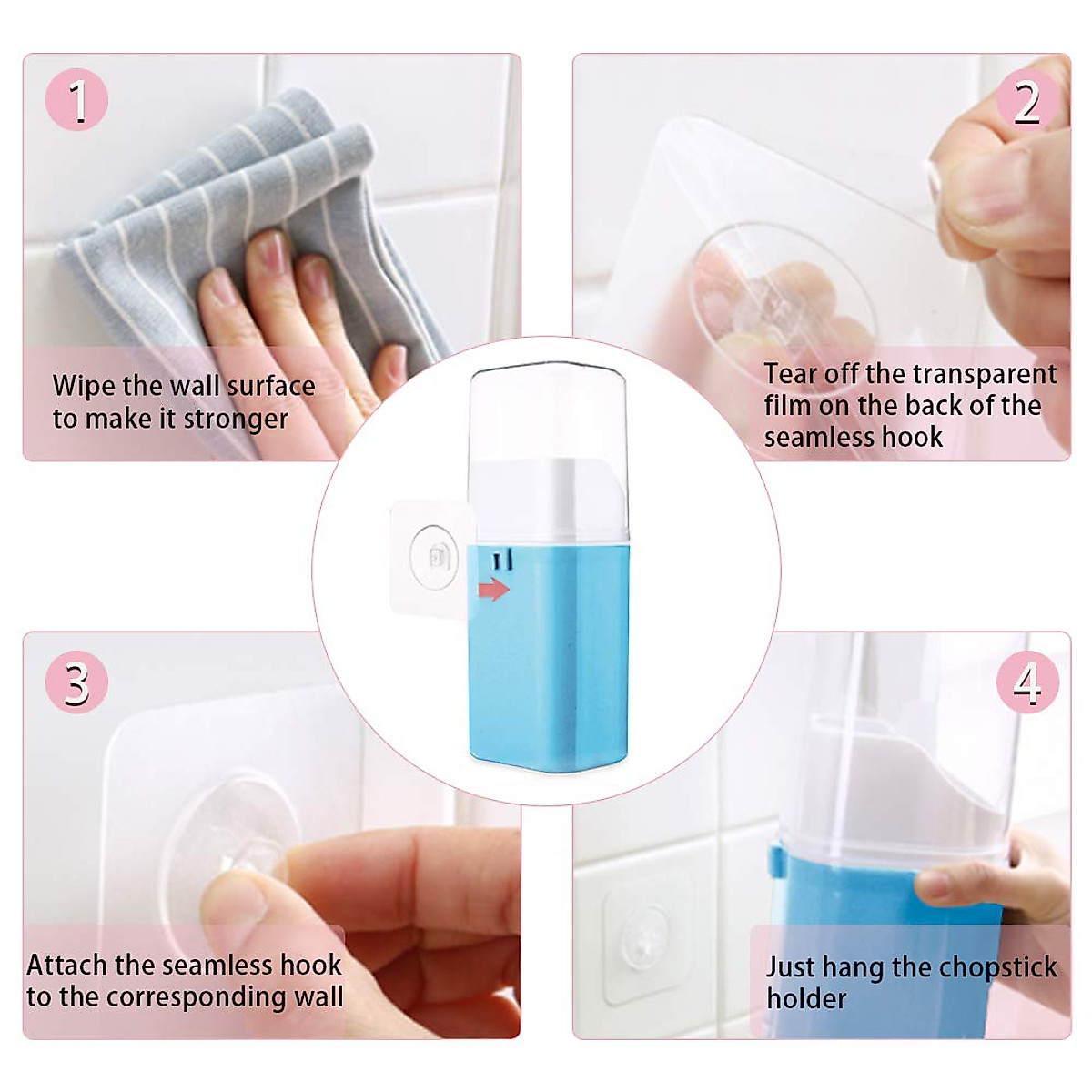 1

Wipe the wall surface to make it stronger

2

Tear off the transparent film on the back of the seamless hook

3

Attach the seamless hook to the corresponding wall

4

Just hang the chopstick holder