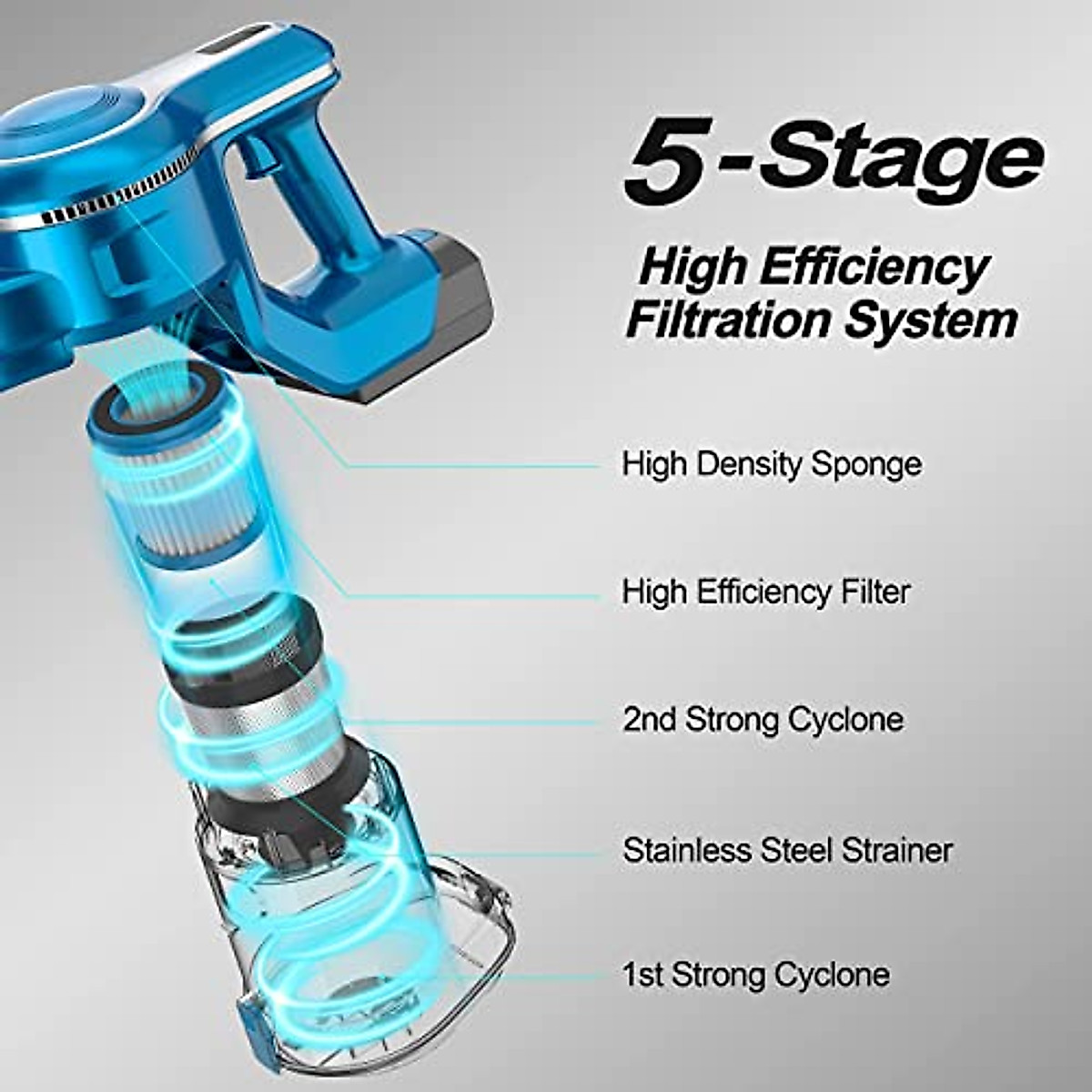 5-Stage

High Efficiency Filtration System

High Density Sponge

High Efficiency Filter

2nd Strong Cyclone

Stainless Steel Strainer

1st Strong Cyclone