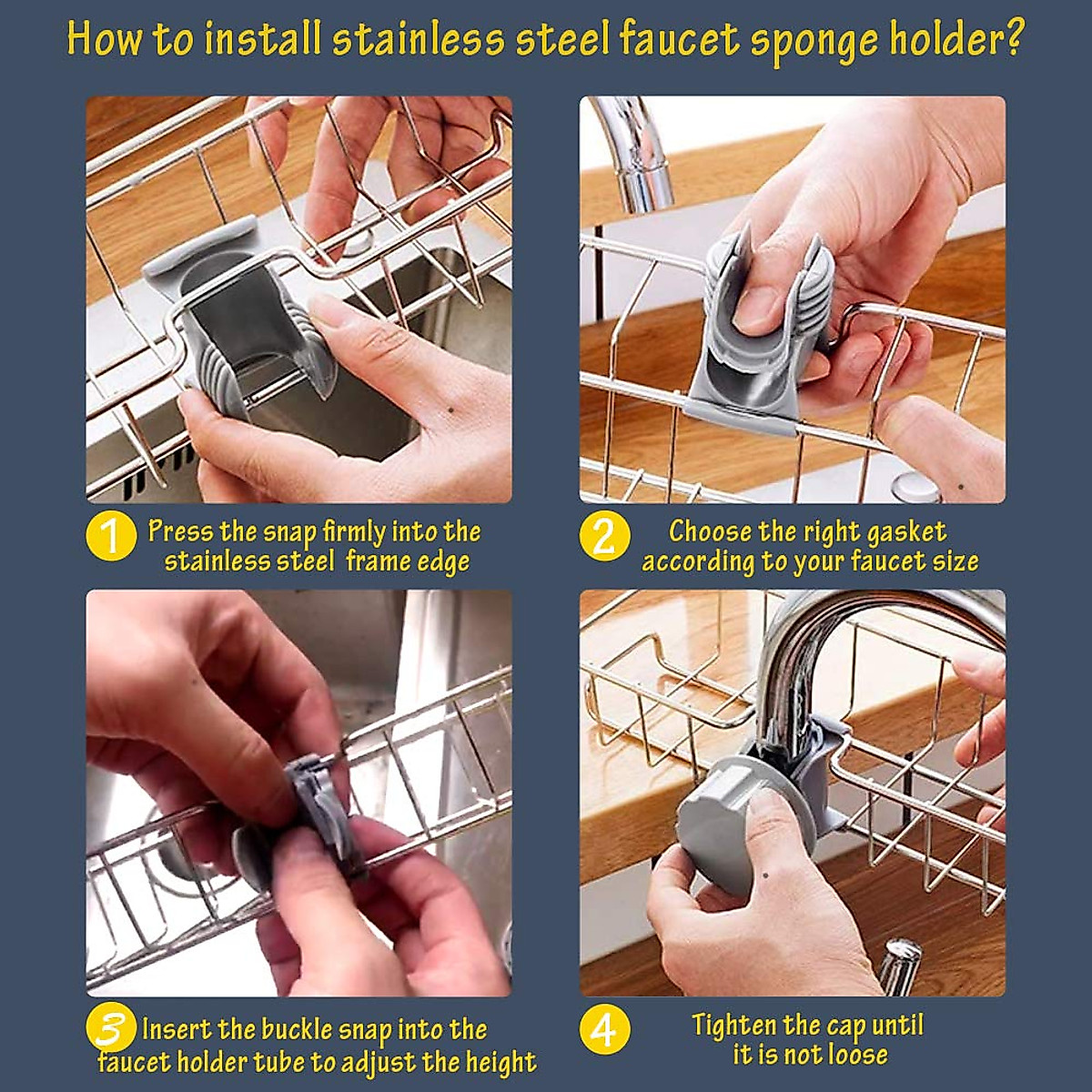 How to install stainless steel faucet sponge holder?

1 Press the snap firmly into the stainless steel frame edge

2 Choose the right gasket according to your faucet size

3 Insert the buckle snap into the faucet holder tube to adjust the height

4 Tighten the cap until it is not loose