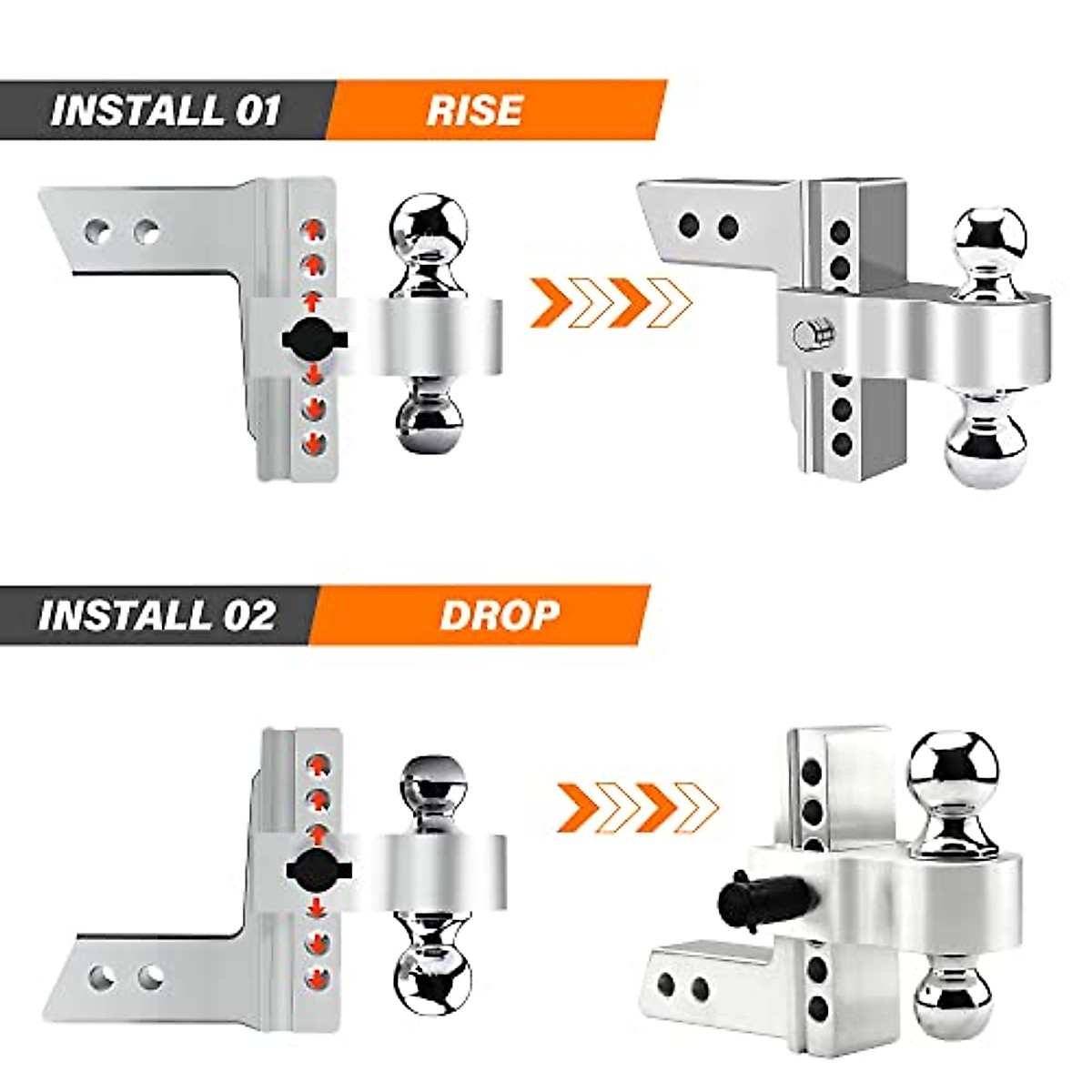 INSTALL 01 RISE

INSTALL 02 DROP