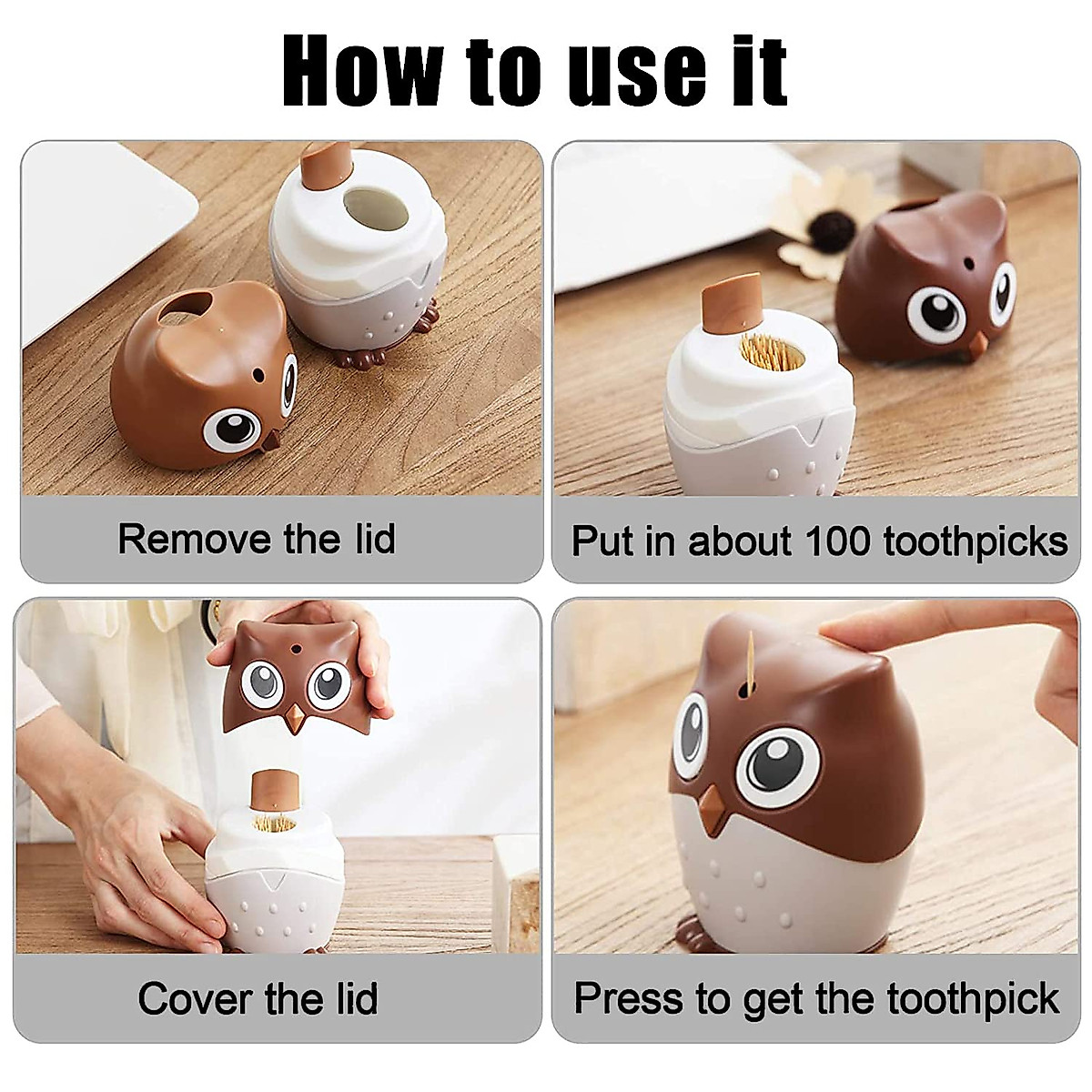 How to use it

Remove the lid

Put in about 100 toothpicks

Cover the lid

Press to get the toothpick