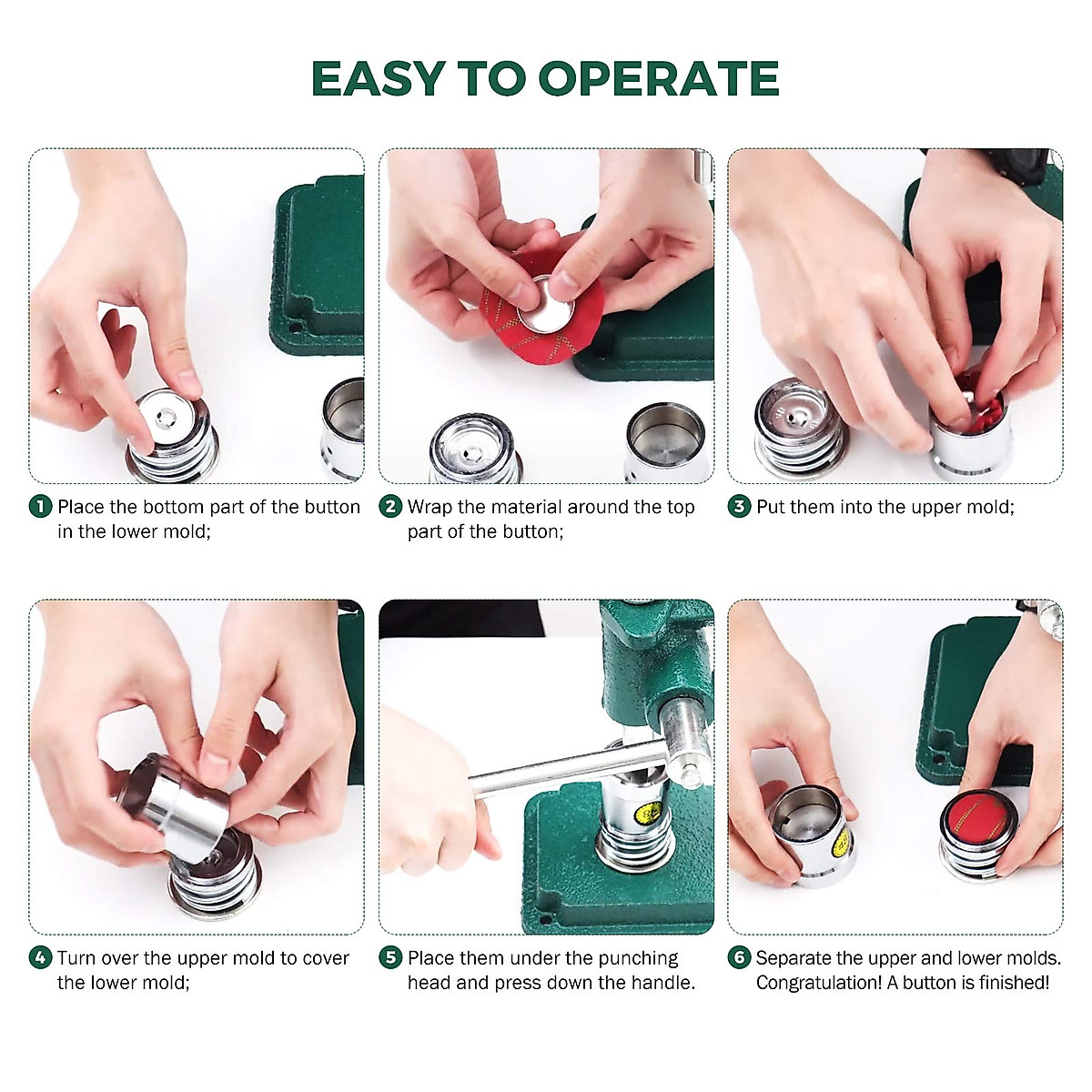 EASY TO OPERATE

1 Place the bottom part of the button in the lower mold;

2 Wrap the material around the top part of the button;

3 Put them into the upper mold;

4 Turn over the upper mold to cover the lower mold;

5 Place them under the punching head and press down the handle.

6 Separate the upper and lower molds. Congratulation! A button is finished!